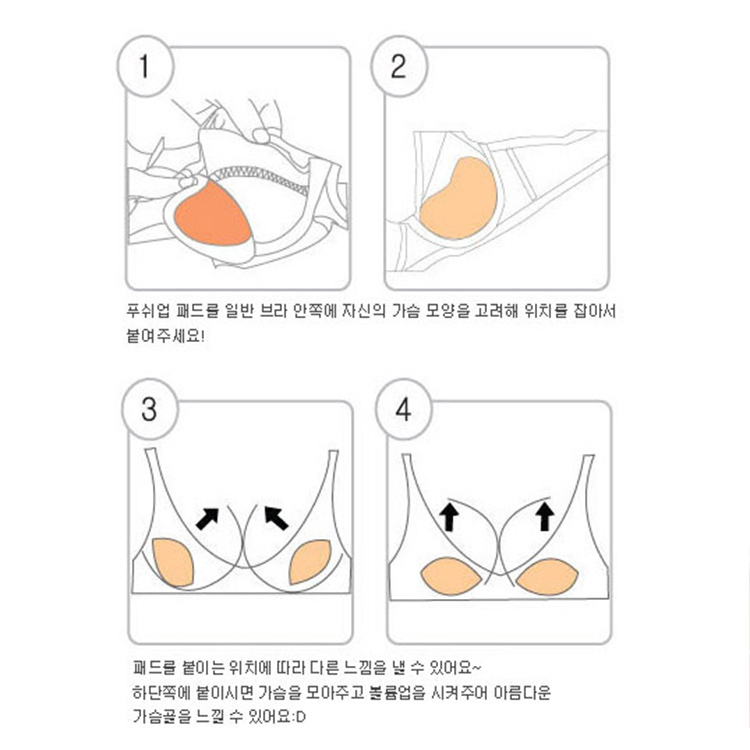 1

2

푸쉬업 패드를 일반 브라 안쪽에 자신의 가슴 모양을 고려해 위치를 잡아서 붙여주세요!

3

4

패드를 붙이는 위치에 따라 다른 느낌을 낼 수 있어요~
하단쪽에 붙이시면 가슴을 모아주고 볼륨업을 시켜주어 아름다운 가슴골을 느낄 수 있어요:D