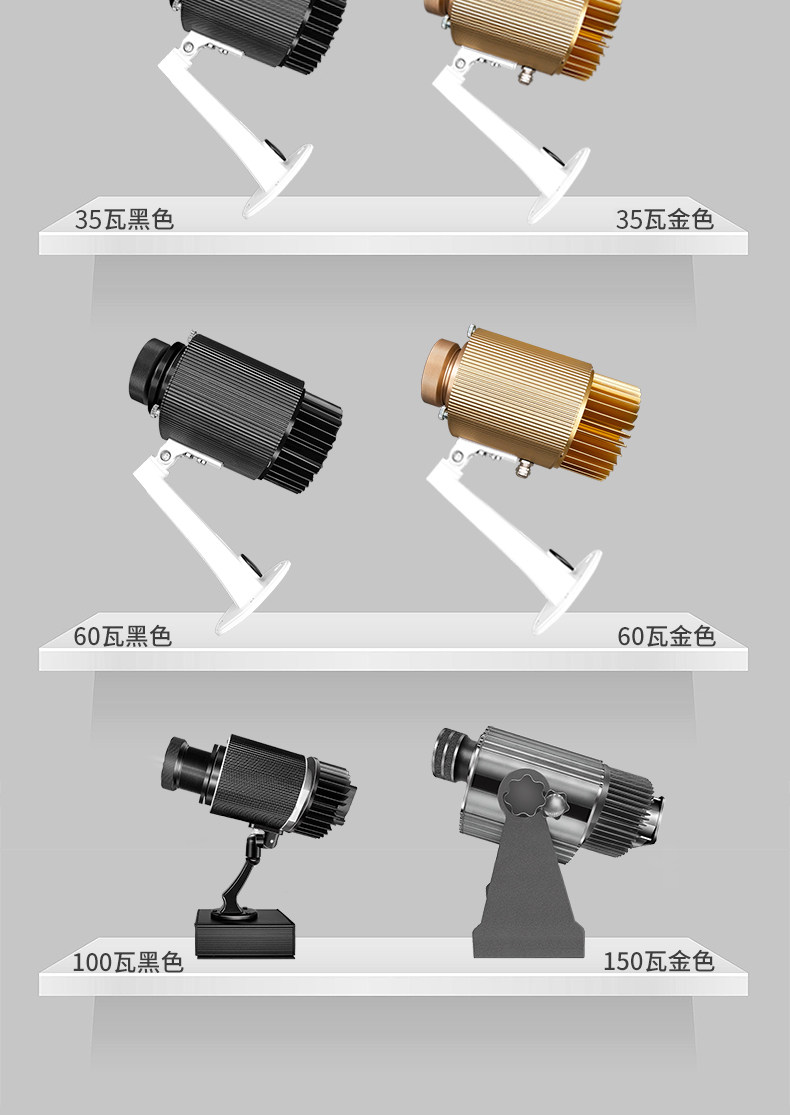 35瓦黑色

35瓦金色

60瓦黑色

60瓦金色

100瓦黑色

150瓦金色