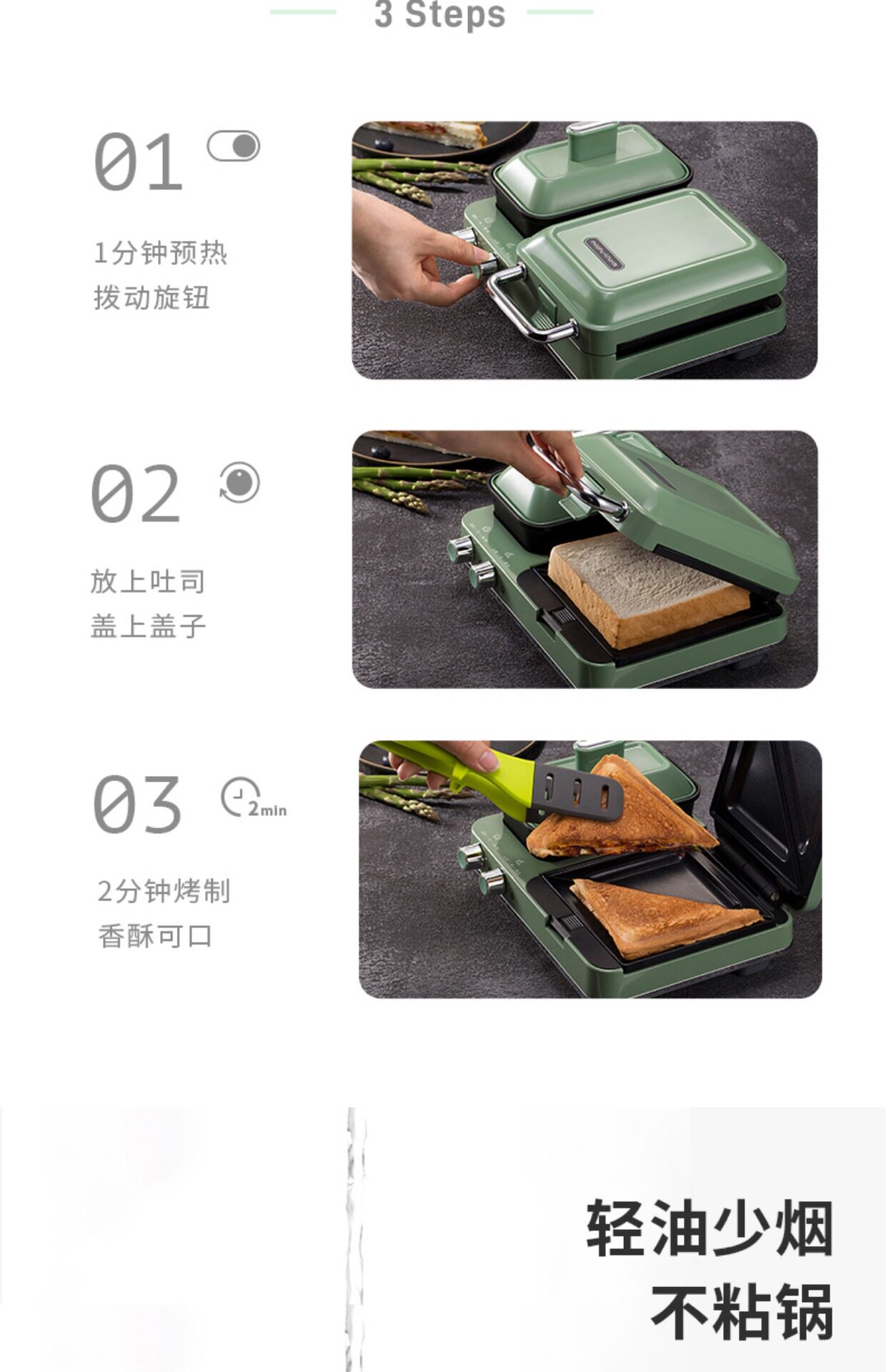 3 Steps

01

1分钟预热
拨动旋钮

02

放上吐司
盖上盖子

03

2min

2分钟烤制
香酥可口

轻油少烟
不粘锅