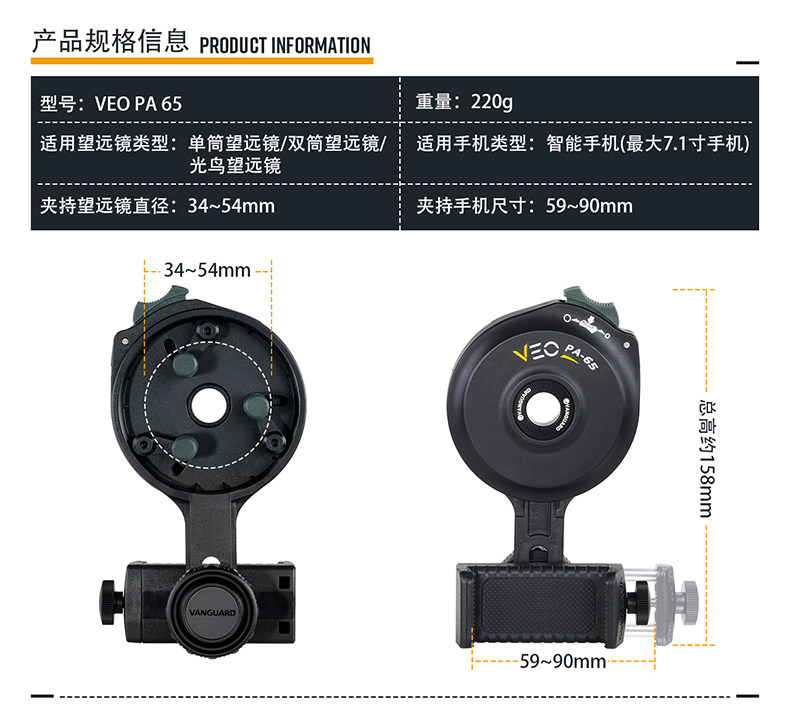 产品规格信息 PRODUCT INFORMATION

| 型号：VEO PA 65 | 重量：220g |
|---|---|
| 适用望远镜类型：单筒望远镜/双筒望远镜/光鸟望远镜 | 适用手机类型：智能手机(最大7.1寸手机) |
| 夹持望远镜直径：34~54mm | 夹持手机尺寸：59~90mm |

34~54mm

VANGUARD

VEO PA-65

VANGUARD

VANGUARD

总高约158mm

59~90mm