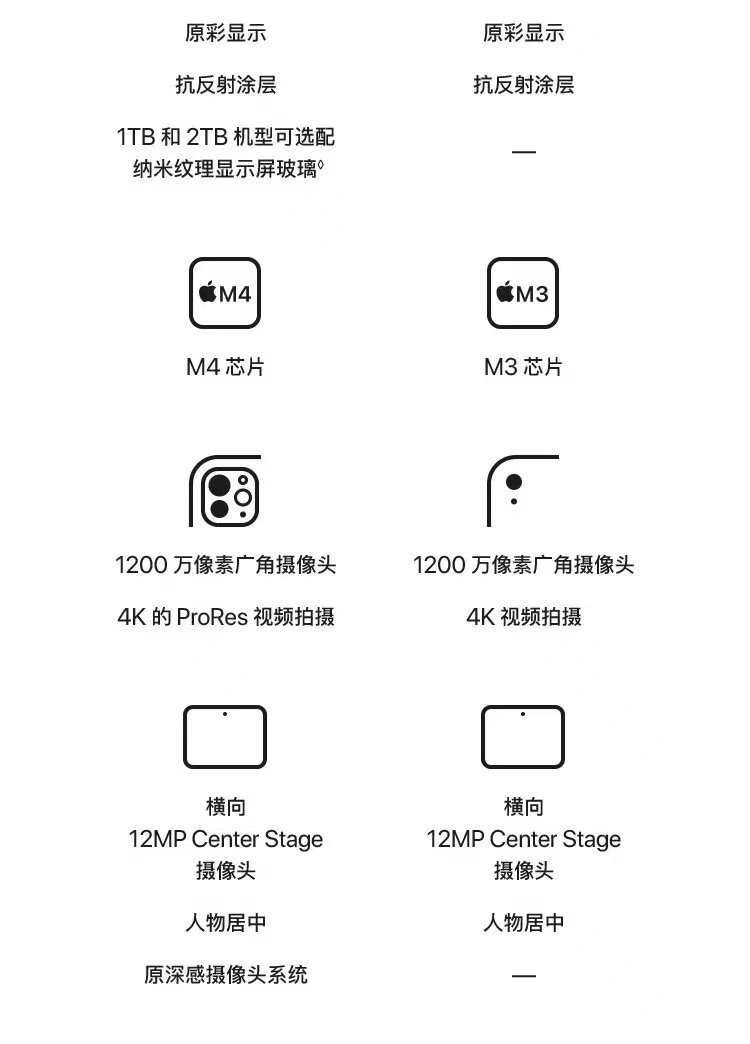 原彩显示

抗反射涂层

1TB 和 2TB 机型可选配纳米纹理显示屏玻璃◊

M4

M4 芯片

1200 万像素广角摄像头

4K 的 ProRes 视频拍摄

横向
12MP Center Stage
摄像头

人物居中

原深感摄像头系统

原彩显示

抗反射涂层

—

M3

M3 芯片

1200 万像素广角摄像头

4K 视频拍摄

横向
12MP Center Stage
摄像头

人物居中

—