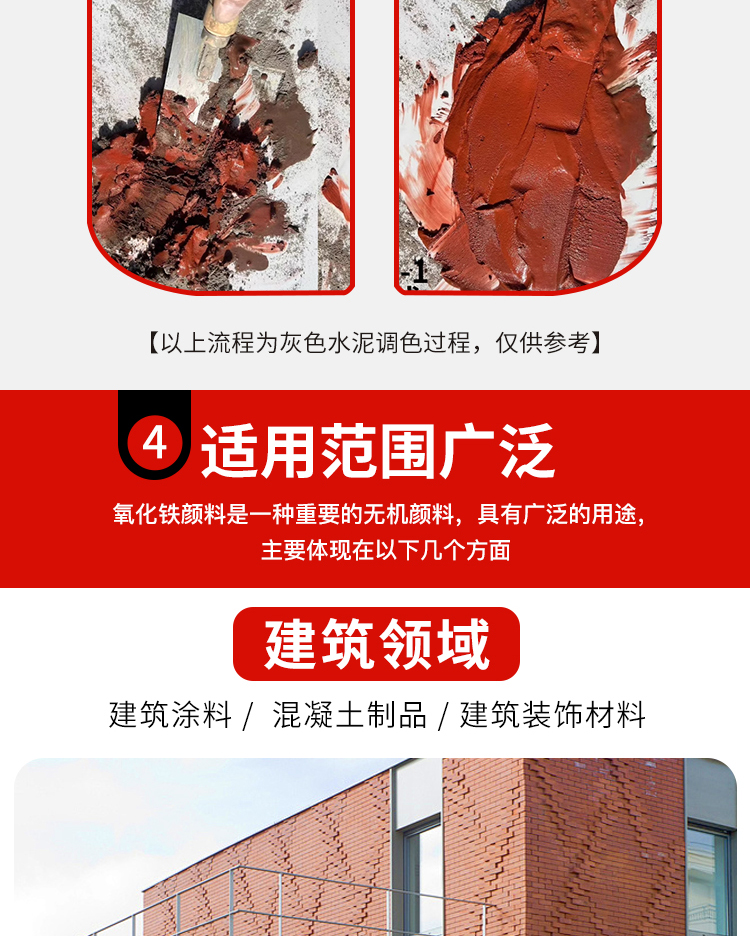 -1

【以上流程为灰色水泥调色过程，仅供参考】

4 适用范围广泛

氧化铁颜料是一种重要的无机颜料，具有广泛的用途，主要体现在以下几个方面

建筑领域

建筑涂料 / 混凝土制品 / 建筑装饰材料