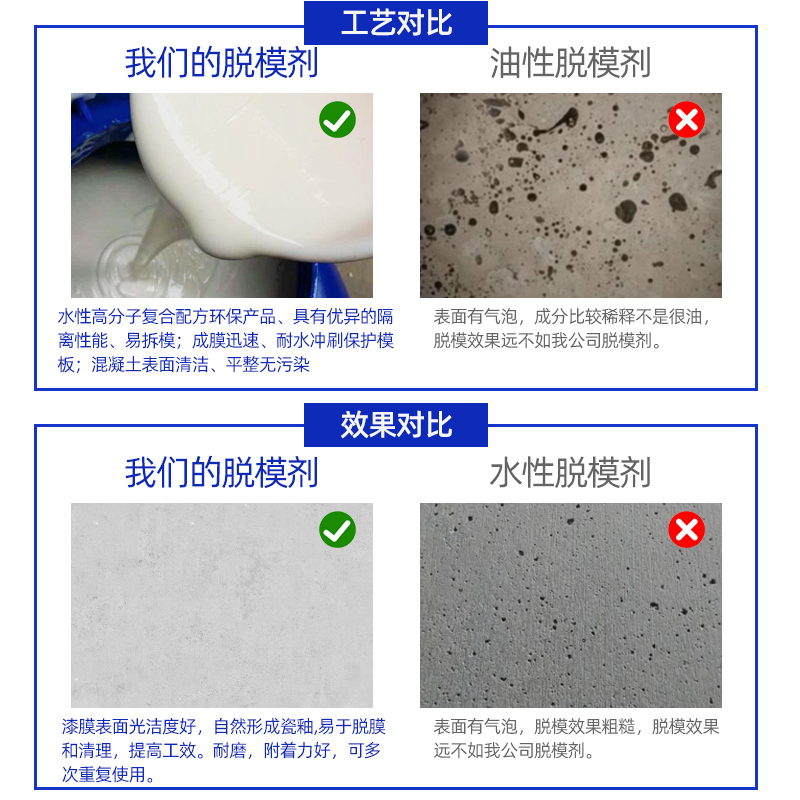 工艺对比

我们的脱模剂

水性高分子复合配方环保产品、具有优异的隔离性能、易拆模；成膜迅速、耐水冲刷保护模板；混凝土表面清洁、平整无污染

油性脱模剂

表面有气泡，成分比较稀释不是很油，脱模效果远不如我公司脱模剂。

效果对比

我们的脱模剂

漆膜表面光洁度好，自然形成瓷釉,易于脱膜和清理，提高工效。耐磨，附着力好，可多次重复使用。

水性脱模剂

表面有气泡，脱模效果粗糙，脱模效果远不如我公司脱模剂。