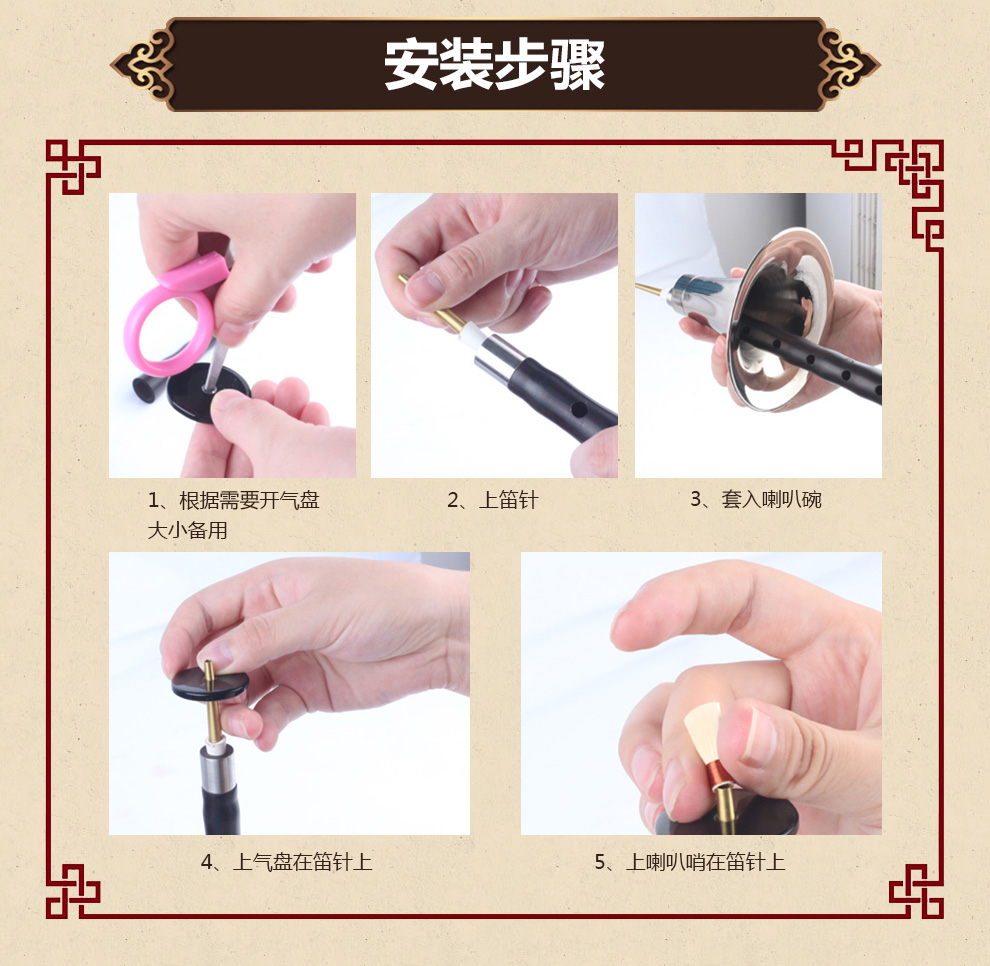 安装步骤

1、根据需要开气盘大小备用

2、上笛针

3、套入喇叭碗

4、上气盘在笛针上

5、上喇叭哨在笛针上