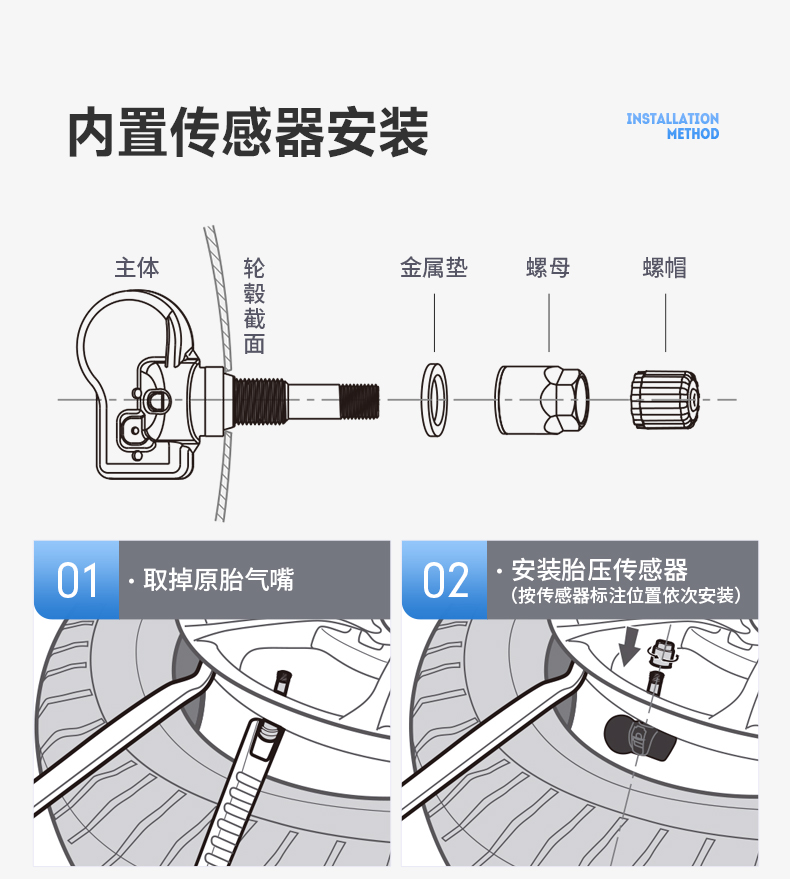 内置传感器安装

INSTALLATION
METHOD

主体

轮毂截面

金属垫

螺母

螺帽

01 · 取掉原胎气嘴

02 · 安装胎压传感器
(按传感器标注位置依次安装)