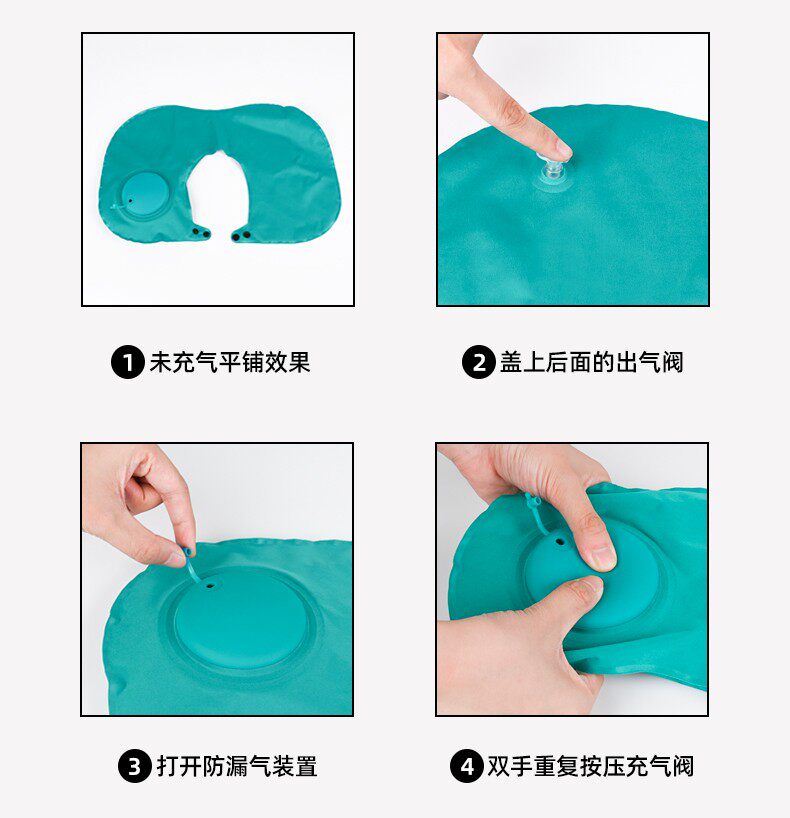 1 未充气平铺效果

2 盖上后面的出气阀

3 打开防漏气装置

4 双手重复按压充气阀