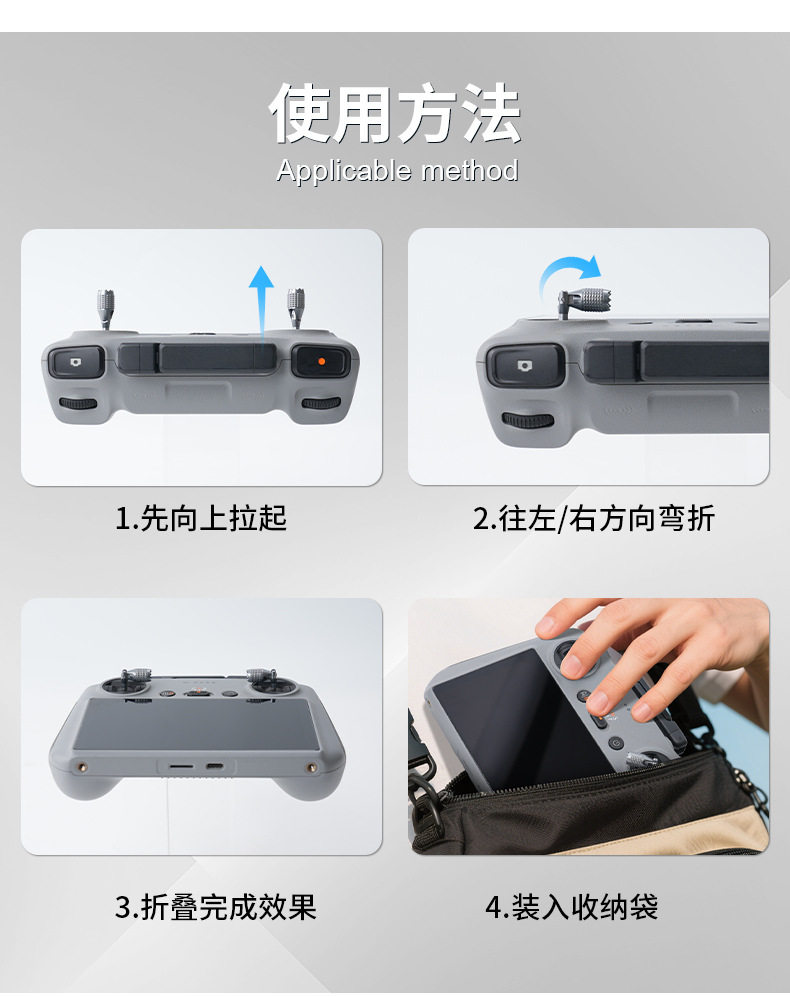 使用方法
Applicable method

1.先向上拉起

2.往左/右方向弯折

3.折叠完成效果

4.装入收纳袋