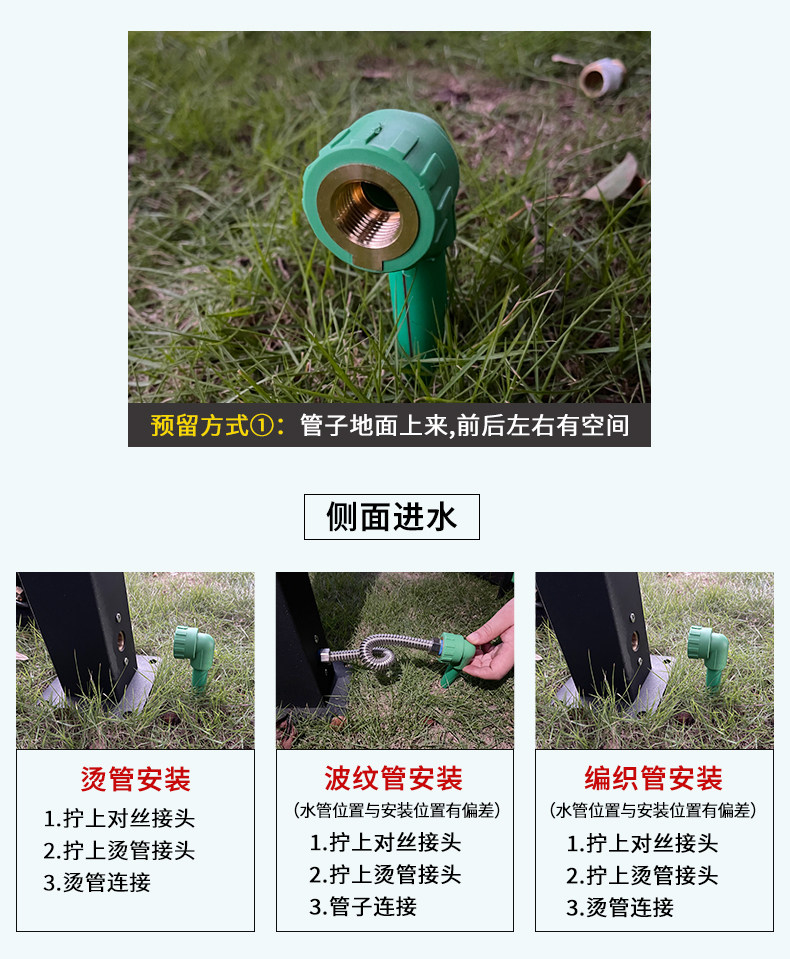 预留方式①：管子地面上来,前后左右有空间

侧面进水

烫管安装
1.拧上对丝接头
2.拧上烫管接头
3.烫管连接

波纹管安装
(水管位置与安装位置有偏差)
1.拧上对丝接头
2.拧上烫管接头
3.管子连接

编织管安装
(水管位置与安装位置有偏差)
1.拧上对丝接头
2.拧上烫管接头
3.烫管连接