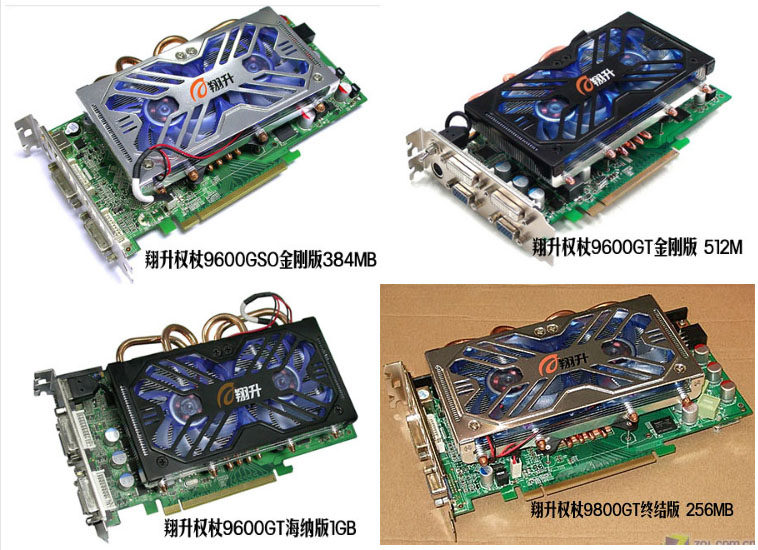 翔升

翔升权杖9600GSO金刚版384MB

翔升

翔升权杖9600GT金刚版 512M

翔升

翔升权杖9600GT海纳版1GB

翔升

翔升权杖9800GT终结版 256MB

zol.com.cn