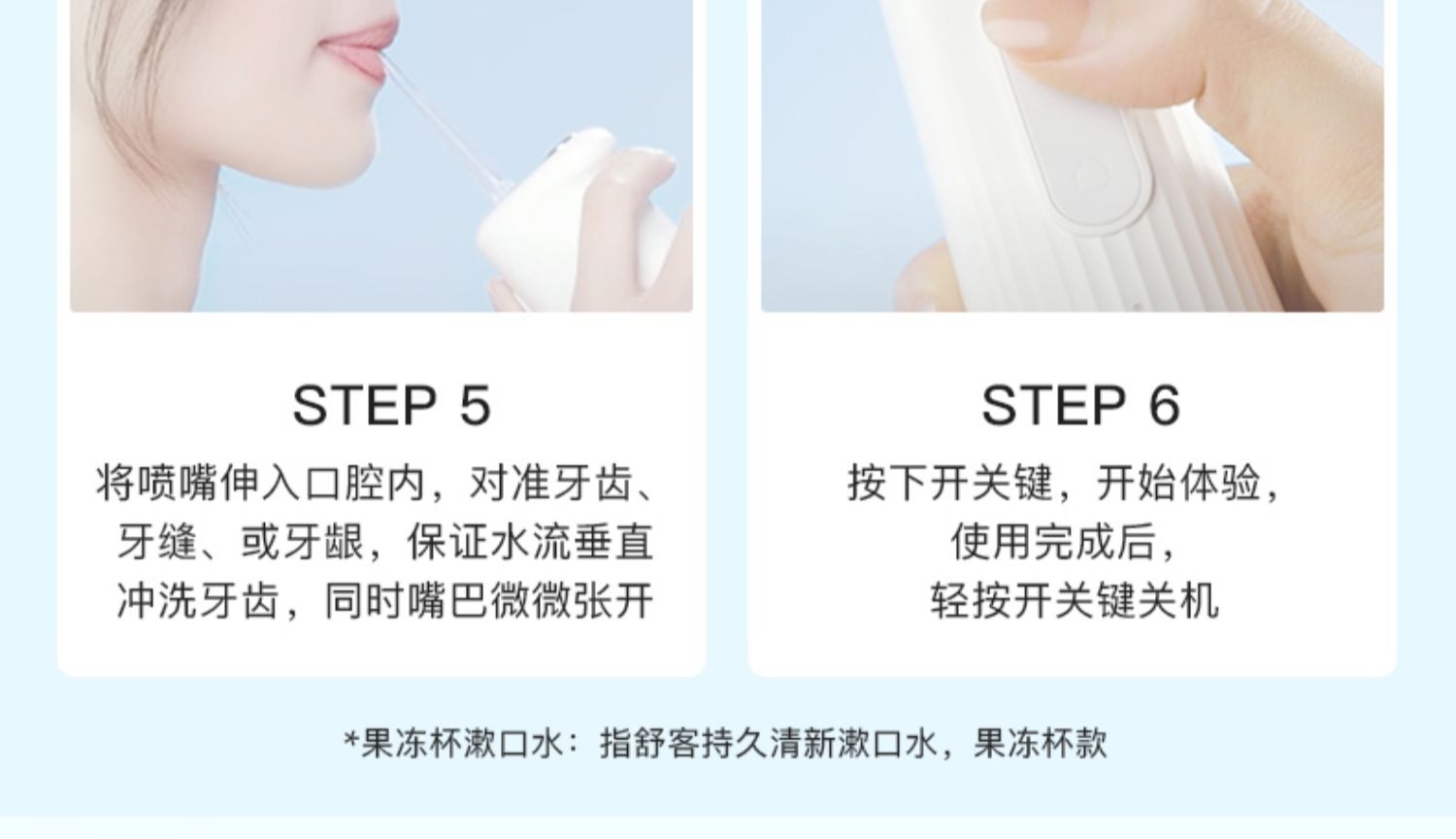 STEP 5

将喷嘴伸入口腔内，对准牙齿、牙缝、或牙龈，保证水流垂直冲洗牙齿，同时嘴巴微微张开

STEP 6

按下开关键，开始体验，使用完成后，轻按开关键关机

*果冻杯漱口水：指舒客持久清新漱口水，果冻杯款