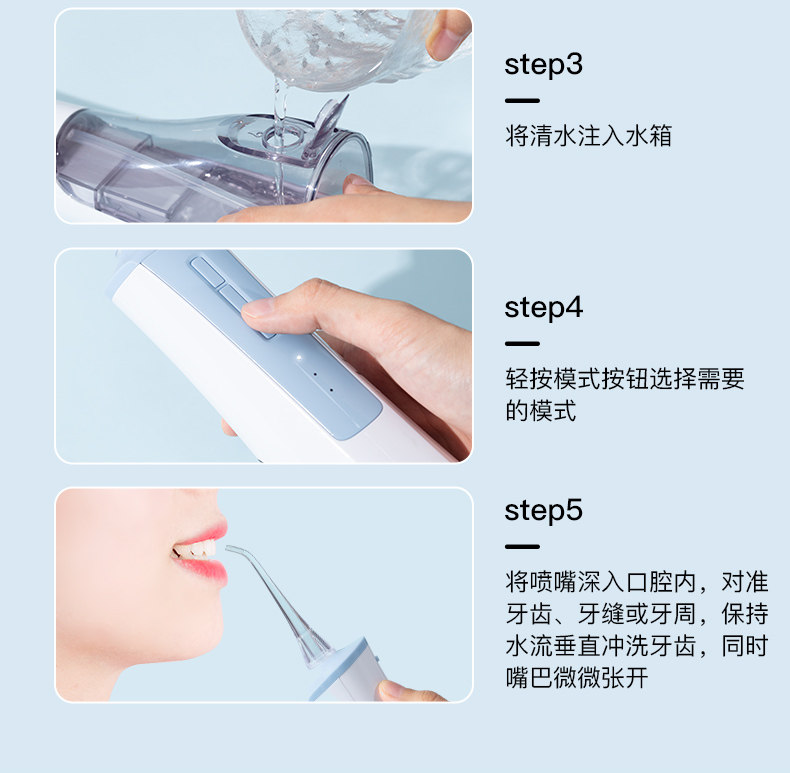 step3

将清水注入水箱

step4

轻按模式按钮选择需要的模式

step5

将喷嘴深入口腔内，对准牙齿、牙缝或牙周，保持水流垂直冲洗牙齿，同时嘴巴微微张开