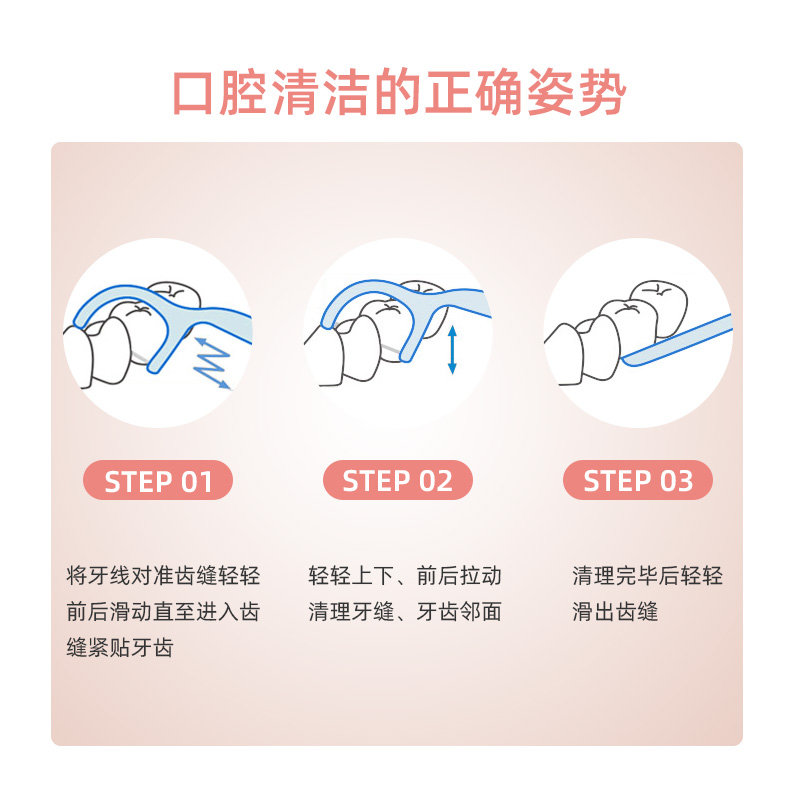 口腔清洁的正确姿势

STEP 01

将牙线对准齿缝轻轻前后滑动直至进入齿缝紧贴牙齿

STEP 02

轻轻上下、前后拉动清理牙缝、牙齿邻面

STEP 03

清理完毕后轻轻滑出齿缝