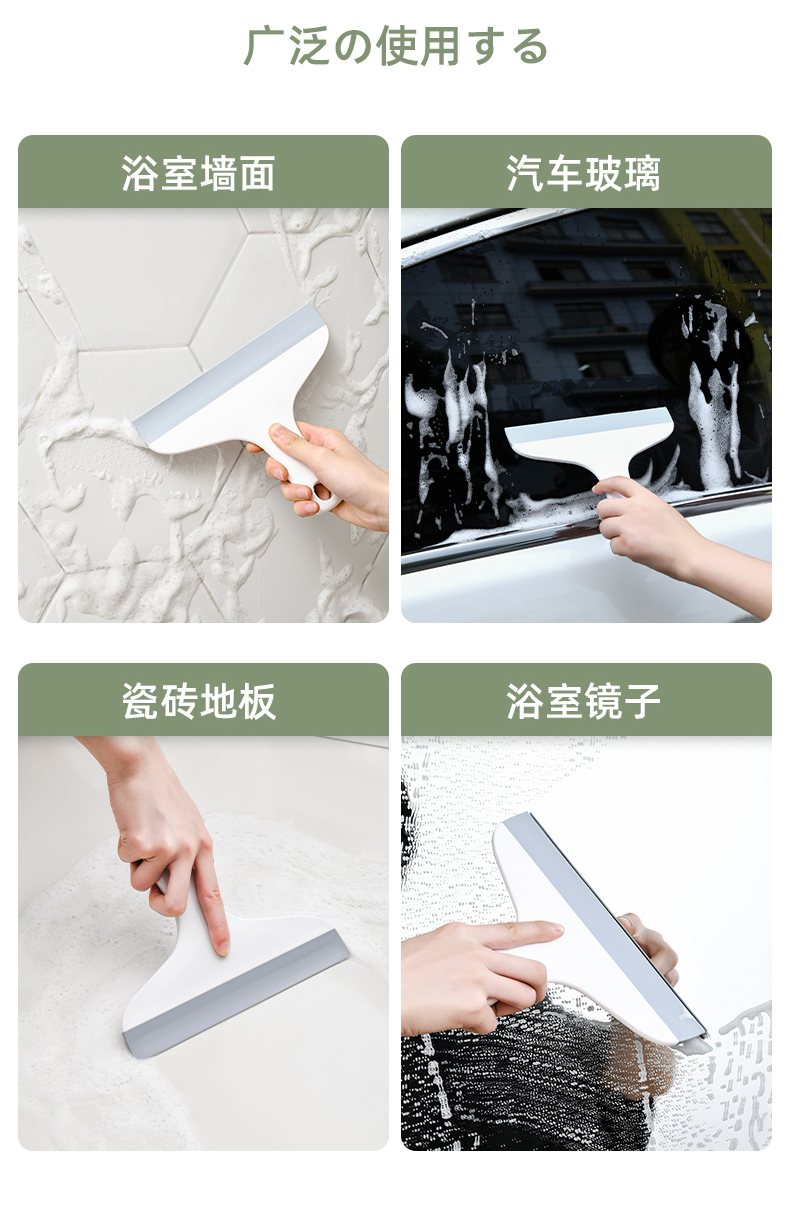 广泛の使用する

浴室墙面

汽车玻璃

瓷砖地板

浴室镜子