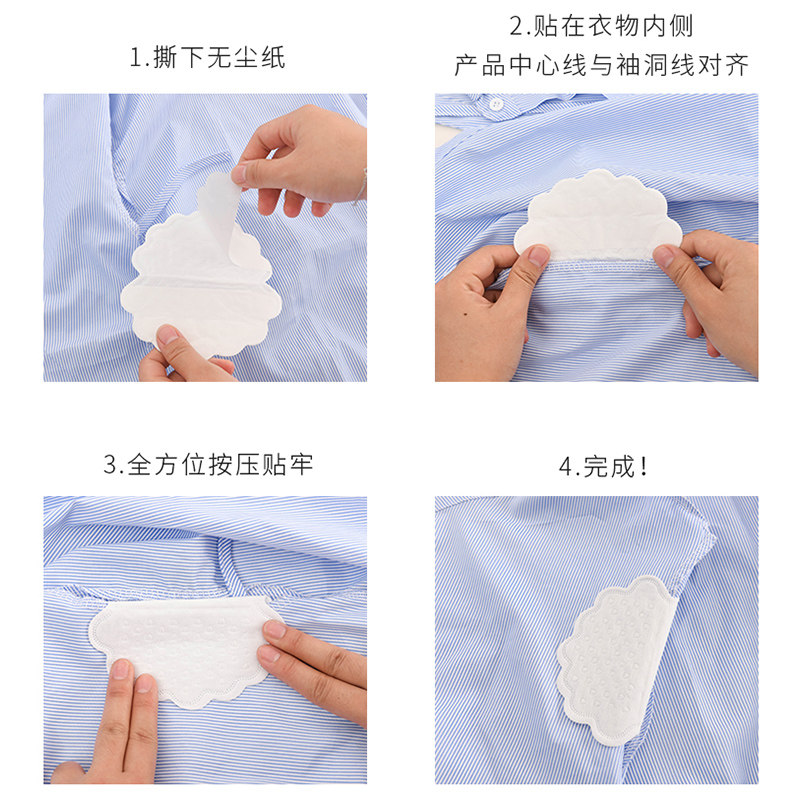 1.撕下无尘纸

2.贴在衣物内侧
产品中心线与袖洞线对齐

3.全方位按压贴牢

4.完成!