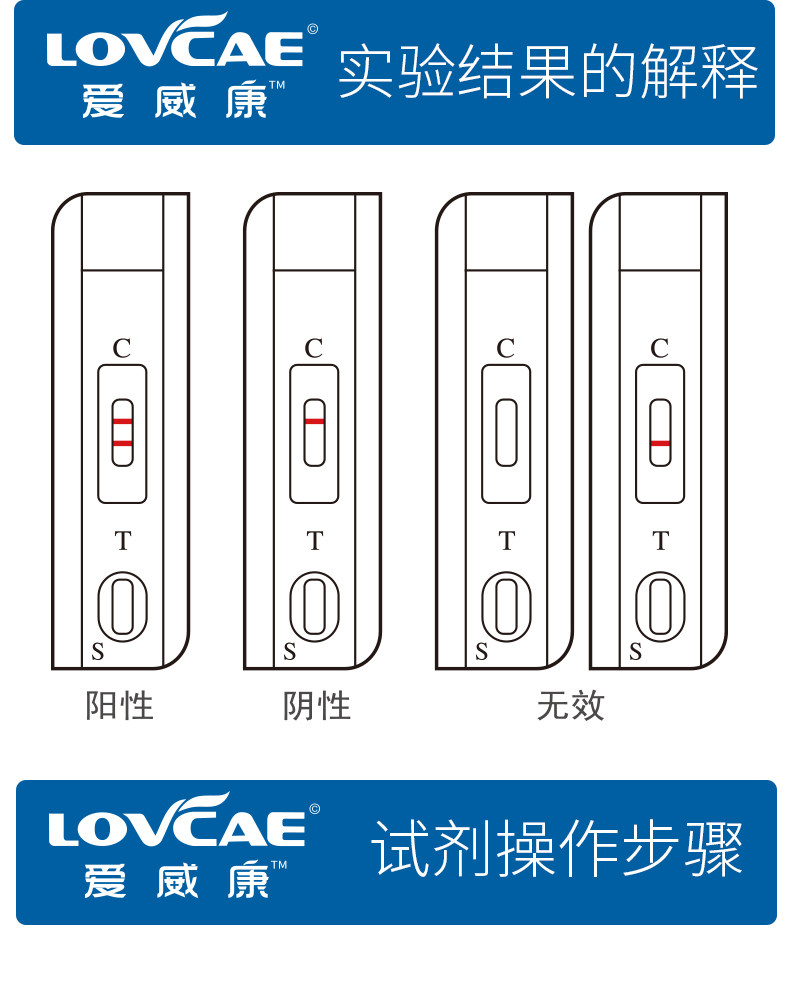 LOVCAE©
爱威康™
实验结果的解释

C
T
S

C
T
S

C
T
S

C
T
S

阳性
阴性
无效

LOVCAE©
爱威康™
试剂操作步骤