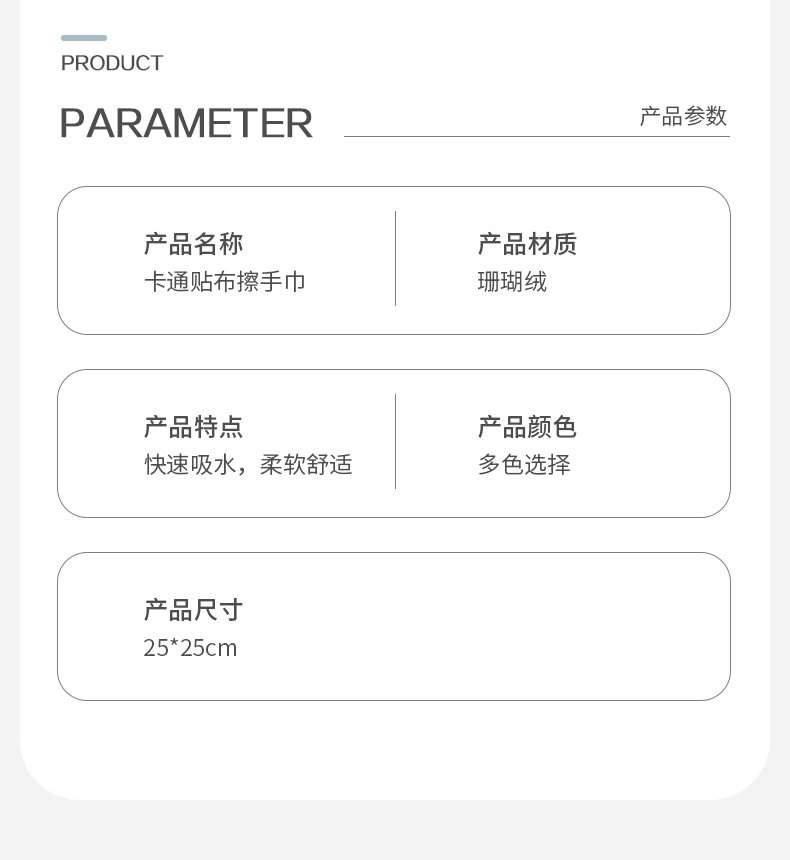 PRODUCT

PARAMETER

产品参数

产品名称
卡通贴布擦手巾

产品材质
珊瑚绒

产品特点
快速吸水，柔软舒适

产品颜色
多色选择

产品尺寸
25*25cm