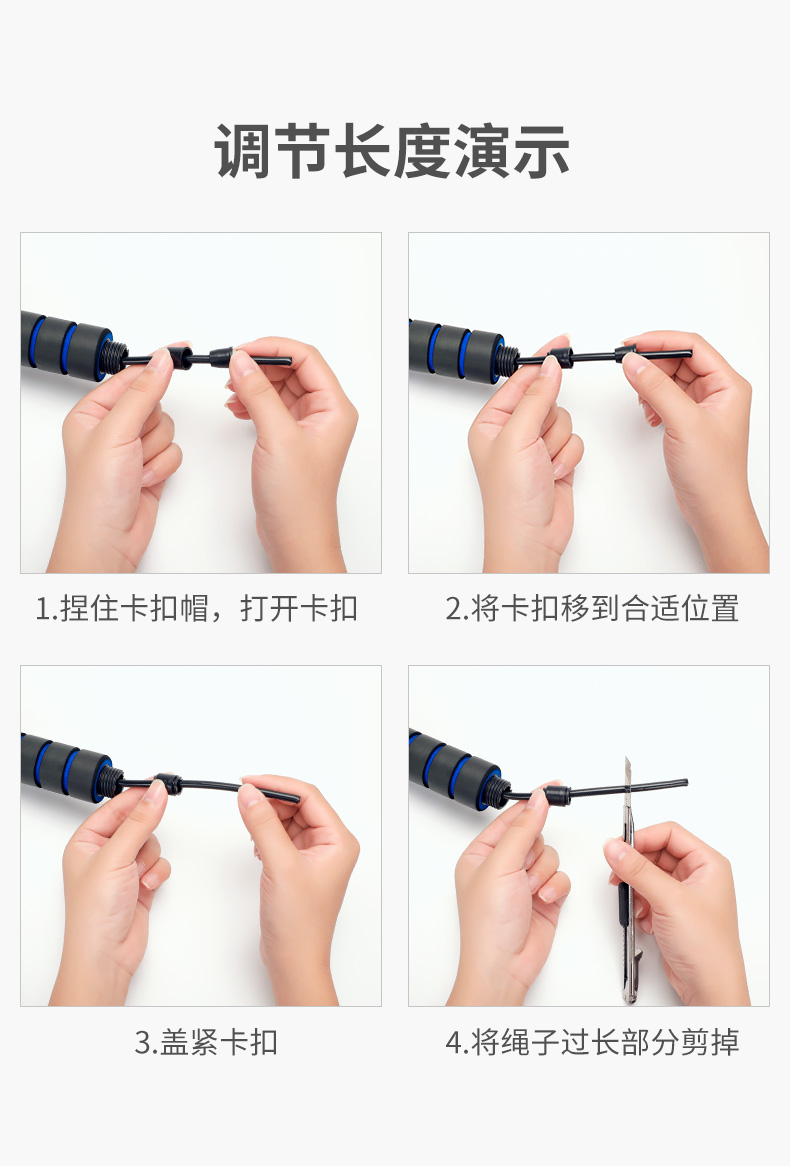 调节长度演示

1.捏住卡扣帽，打开卡扣

2.将卡扣移到合适位置

3.盖紧卡扣

4.将绳子过长部分剪掉