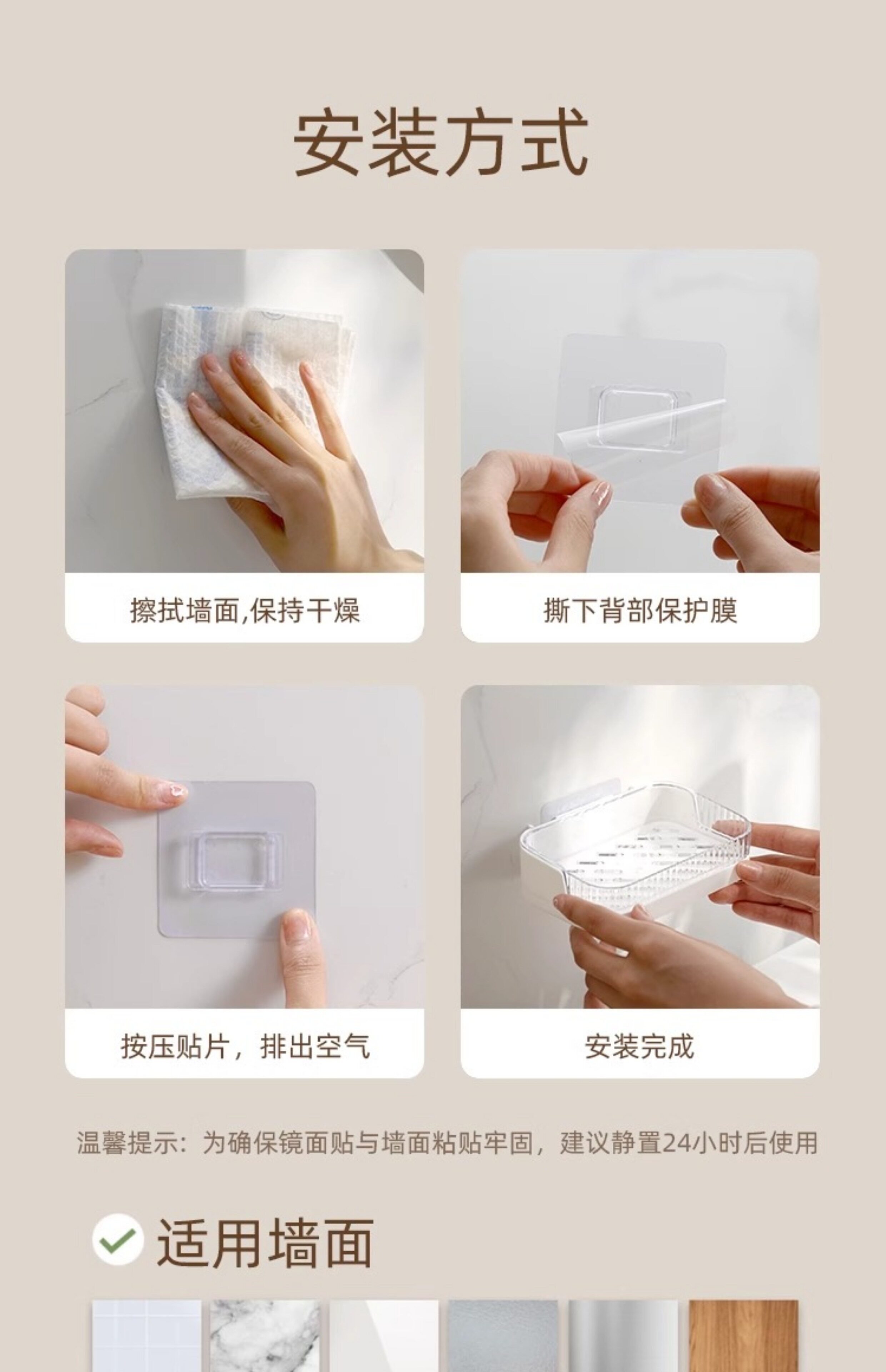 安装方式

擦拭墙面,保持干燥

撕下背部保护膜

按压贴片，排出空气

安装完成

温馨提示：为确保镜面贴与墙面粘贴牢固，建议静置24小时后使用

适用墙面