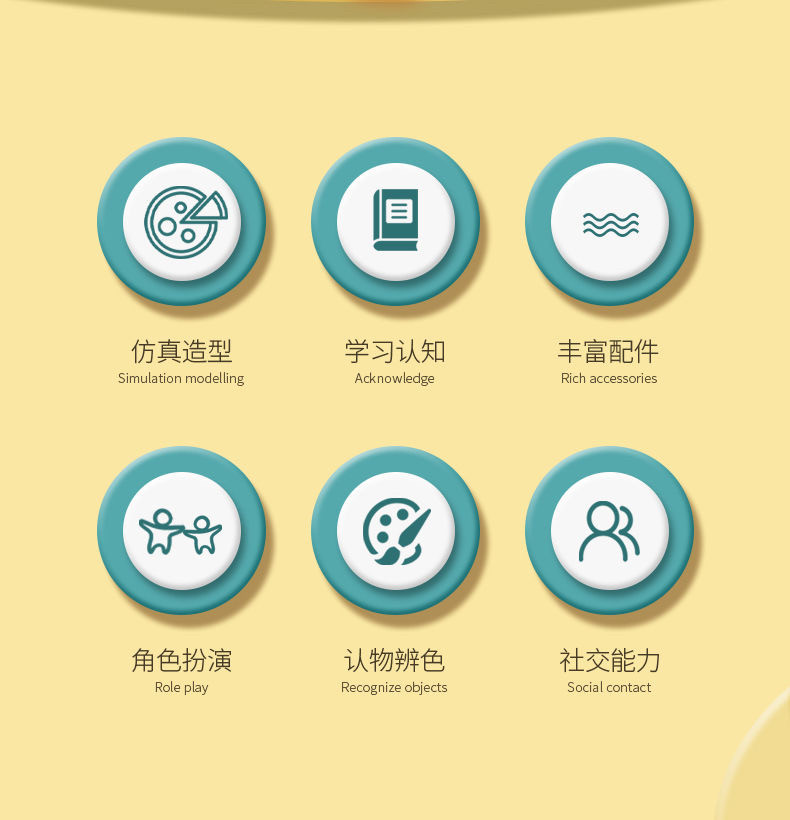 仿真造型
Simulation modelling

学习认知
Acknowledge

丰富配件
Rich accessories

角色扮演
Role play

认物辨色
Recognize objects

社交能力
Social contact