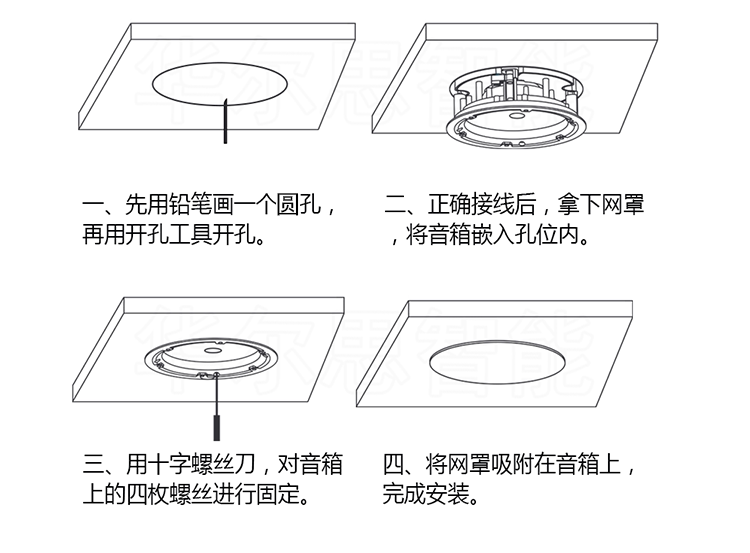 华尔思智能

一、先用铅笔画一个圆孔，再用开孔工具开孔。

二、正确接线后，拿下网罩，将音箱嵌入孔位内。

华尔思智能

三、用十字螺丝刀，对音箱上的四枚螺丝进行固定。

四、将网罩吸附在音箱上，完成安装。