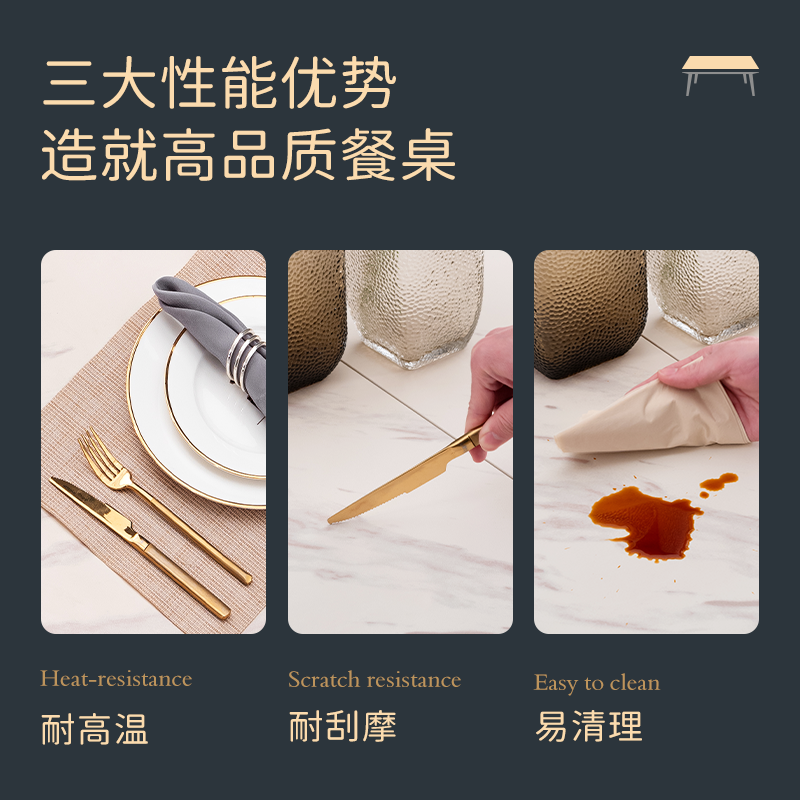 三大性能优势
造就高品质餐桌

Heat-resistance
耐高温

Scratch resistance
耐刮摩

Easy to clean
易清理