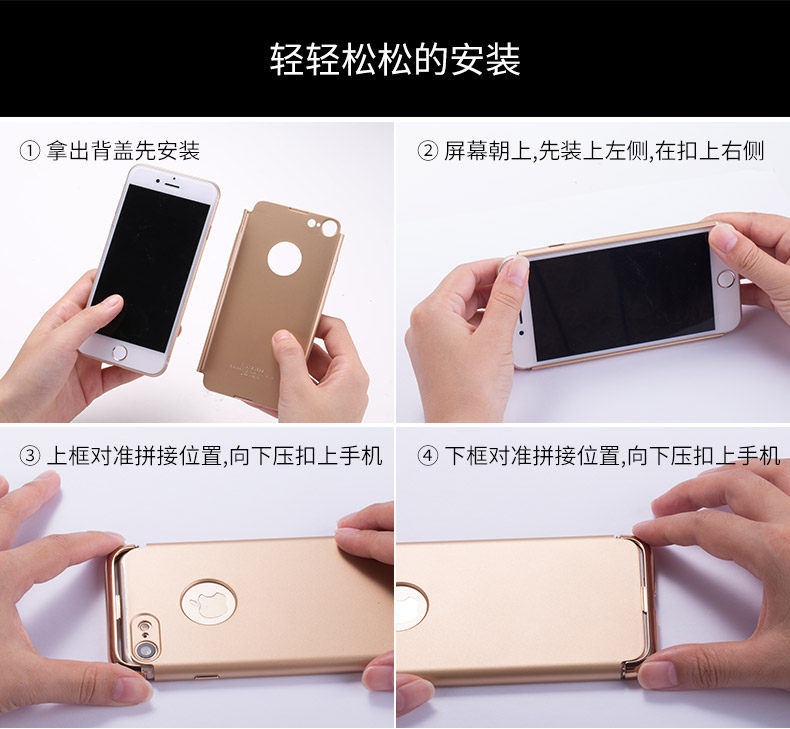 轻轻松松的安装

① 拿出背盖先安装

② 屏幕朝上,先装上左侧,在扣上右侧

③ 上框对准拼接位置,向下压扣上手机

④ 下框对准拼接位置,向下压扣上手机