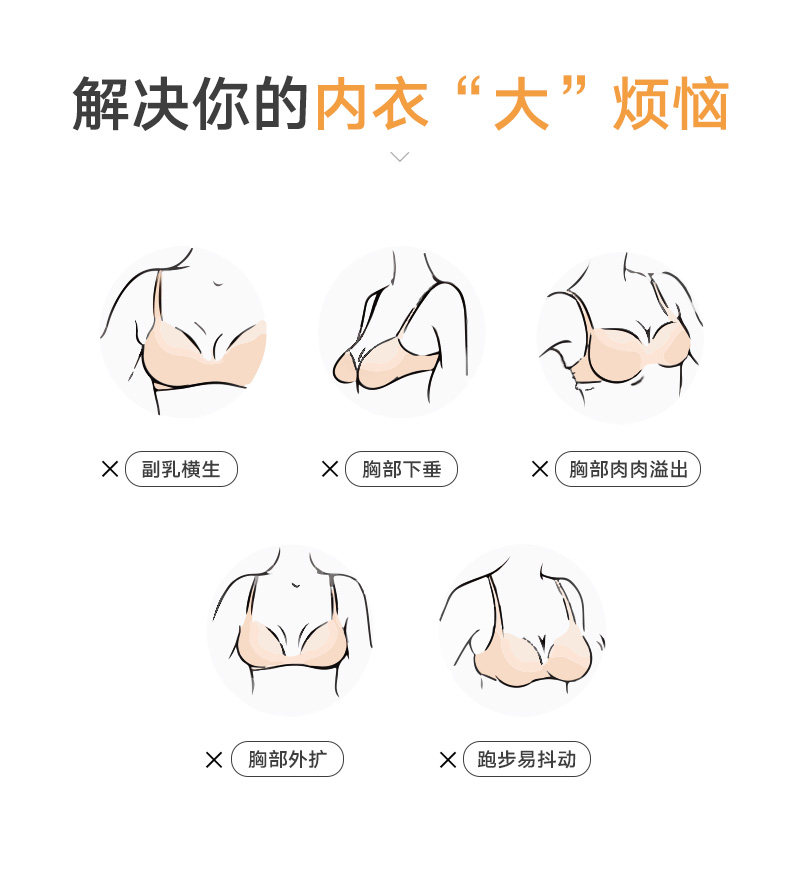 解决你的内衣“大”烦恼

× 副乳横生

× 胸部下垂

× 胸部肉肉溢出

× 胸部外扩

× 跑步易抖动