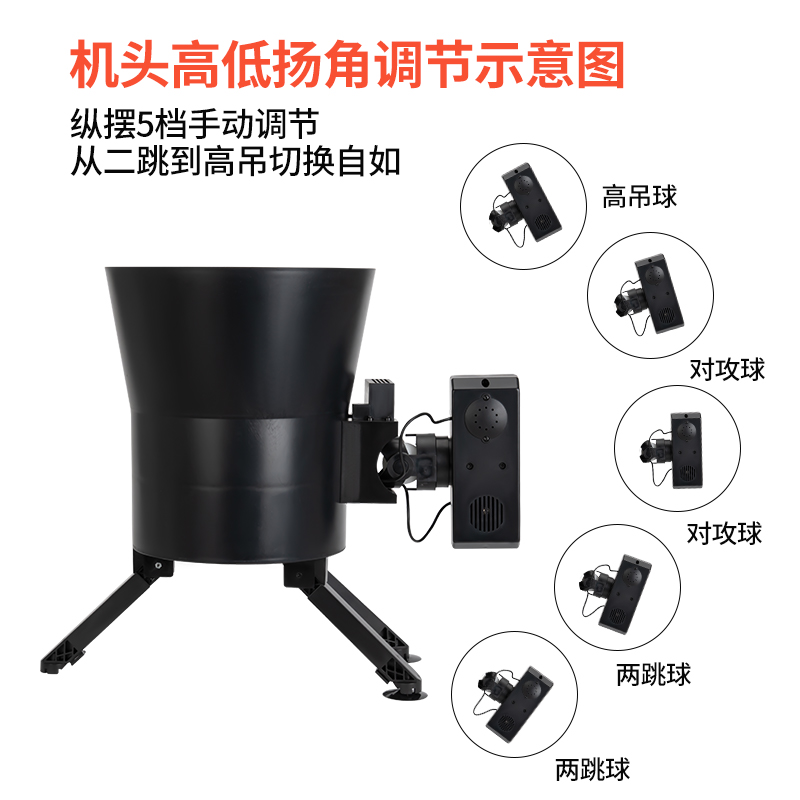 机头高低扬角调节示意图

纵摆5档手动调节
从二跳到高吊切换自如

高吊球

对攻球

对攻球

两跳球

两跳球