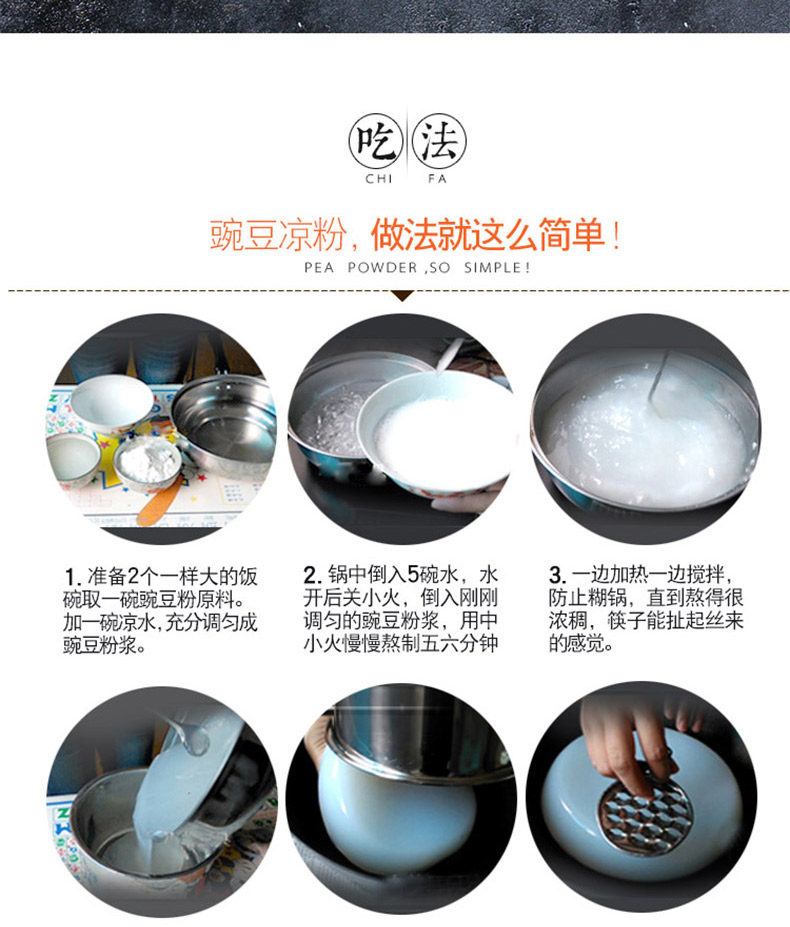 吃 法
CHI FA

豌豆凉粉，做法就这么简单！
PEA POWDER ,SO SIMPLE!

1. 准备2个一样大的饭碗取一碗豌豆粉原料。加一碗凉水，充分调匀成豌豆粉浆。

2. 锅中倒入5碗水，水开后关小火，倒入刚刚调匀的豌豆粉浆，用中小火慢慢熬制五六分钟

3. 一边加热一边搅拌，防止糊锅，直到熬得很浓稠，筷子能扯起丝来的感觉。