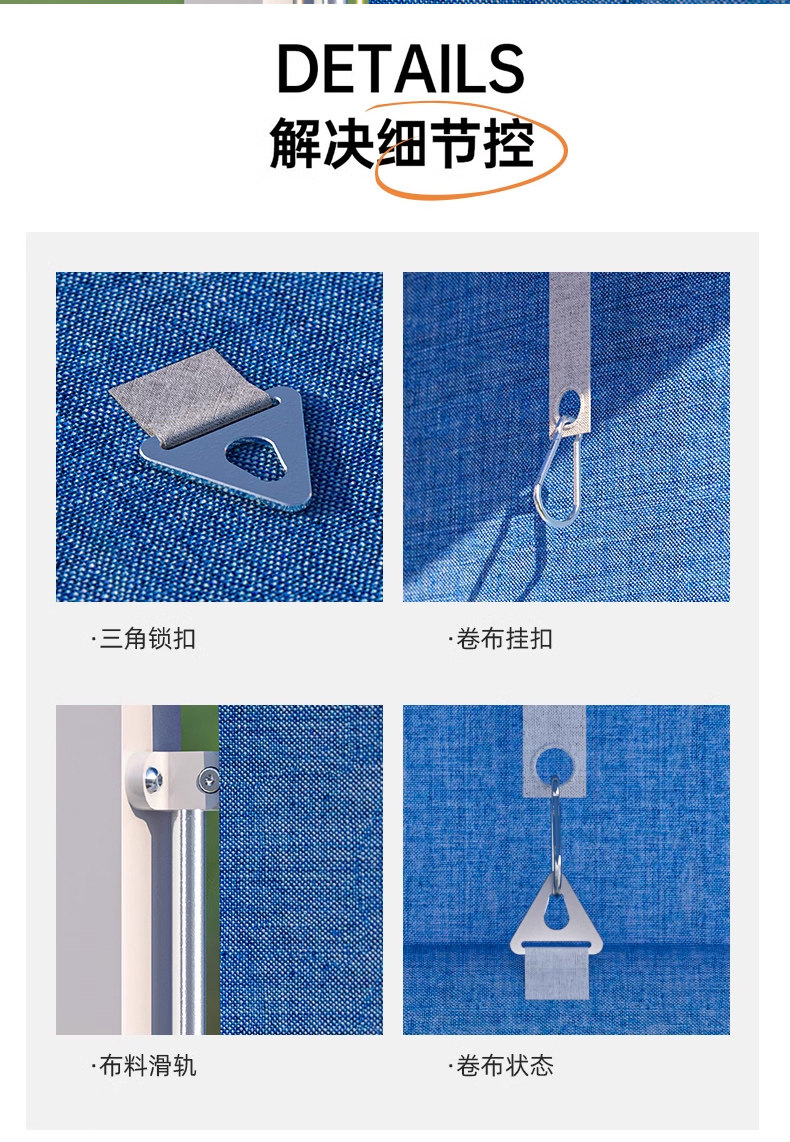 DETAILS
解决细节控

·三角锁扣

·卷布挂扣

·布料滑轨

·卷布状态