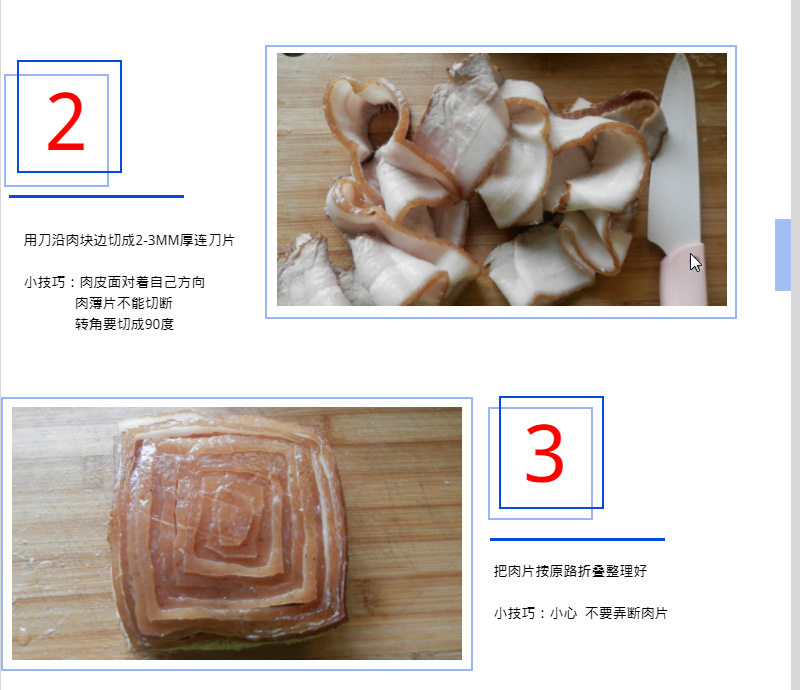 2

用刀沿肉块边切成2-3MM厚连刀片

小技巧：肉皮面对着自己方向
肉薄片不能切断
转角要切成90度

3

把肉片按原路折叠整理好

小技巧：小心 不要弄断肉片