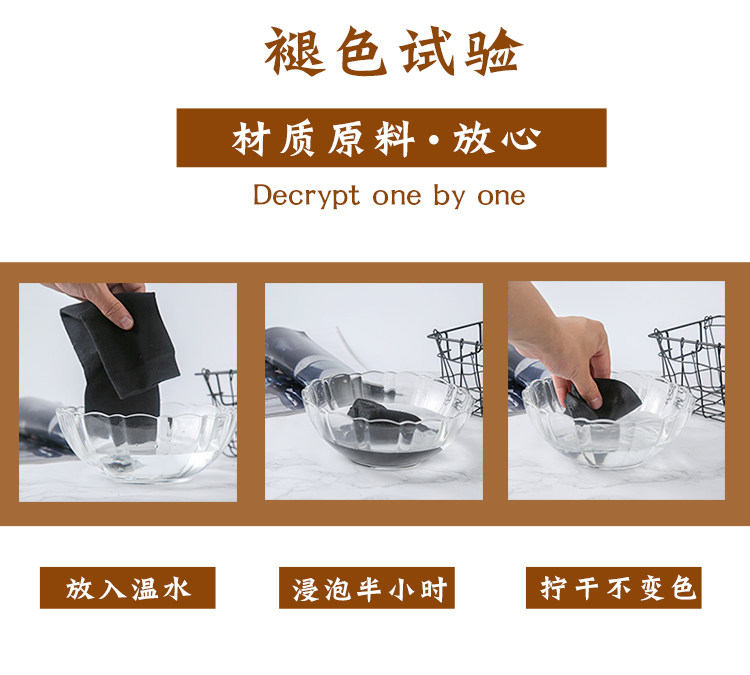 褪色试验

材质原料·放心

Decrypt one by one

放入温水

浸泡半小时

拧干不变色