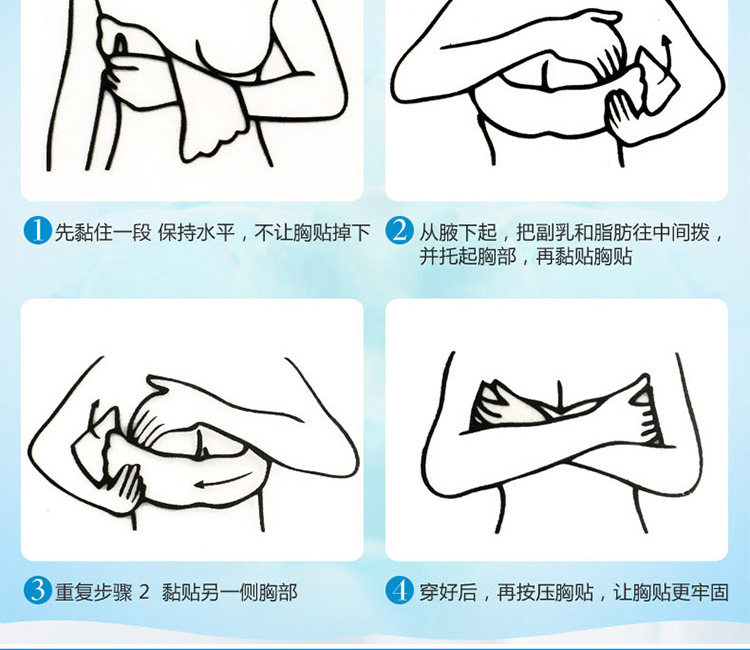 1 先黏住一段 保持水平，不让胸贴掉下

2 从腋下起，把副乳和脂肪往中间拨，并托起胸部，再黏贴胸贴

3 重复步骤 2 黏贴另一侧胸部

4 穿好后，再按压胸贴，让胸贴更牢固