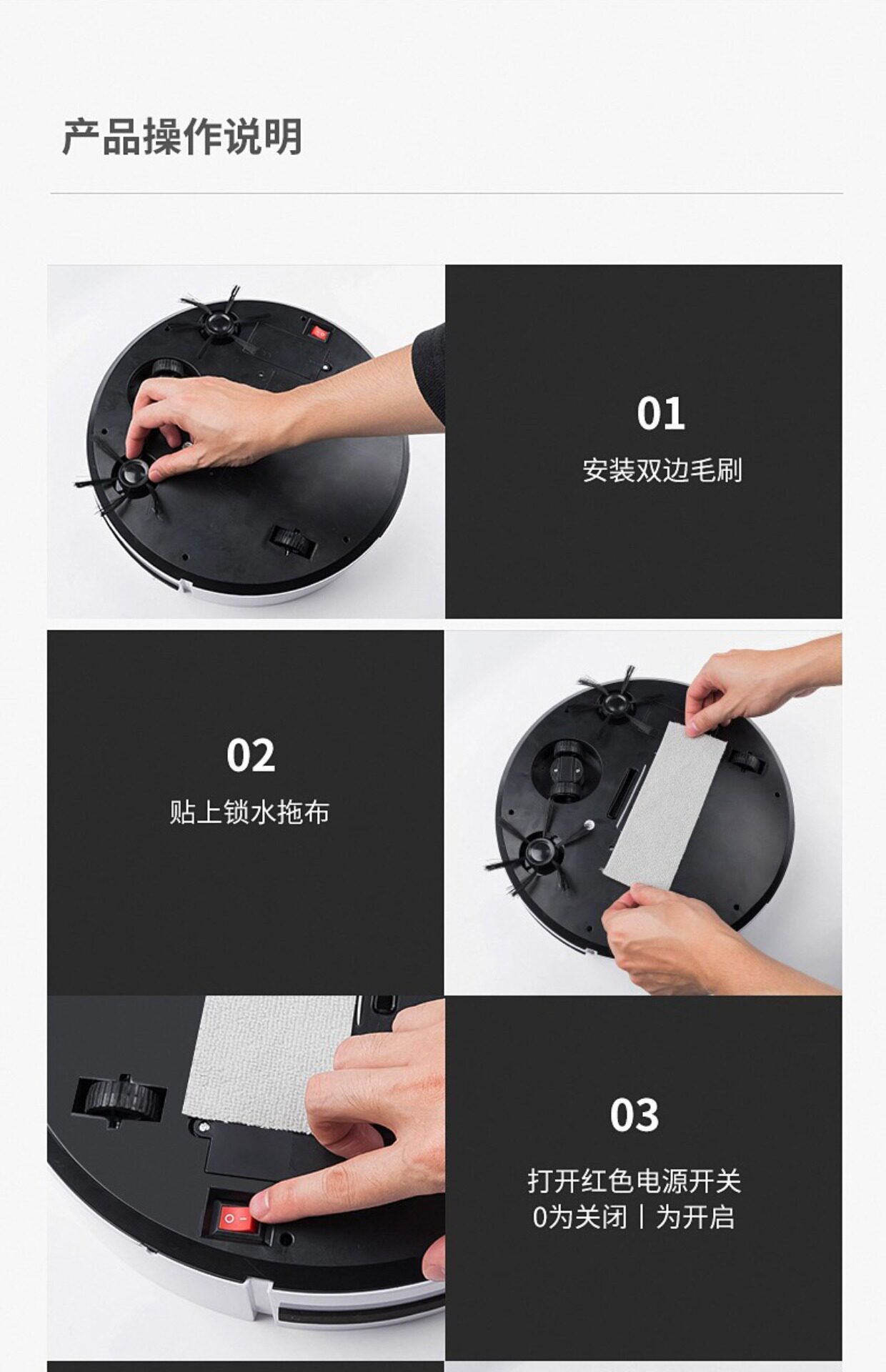 产品操作说明

01
安装双边毛刷

02
贴上锁水拖布

03
打开红色电源开关
0为关闭 | 为开启