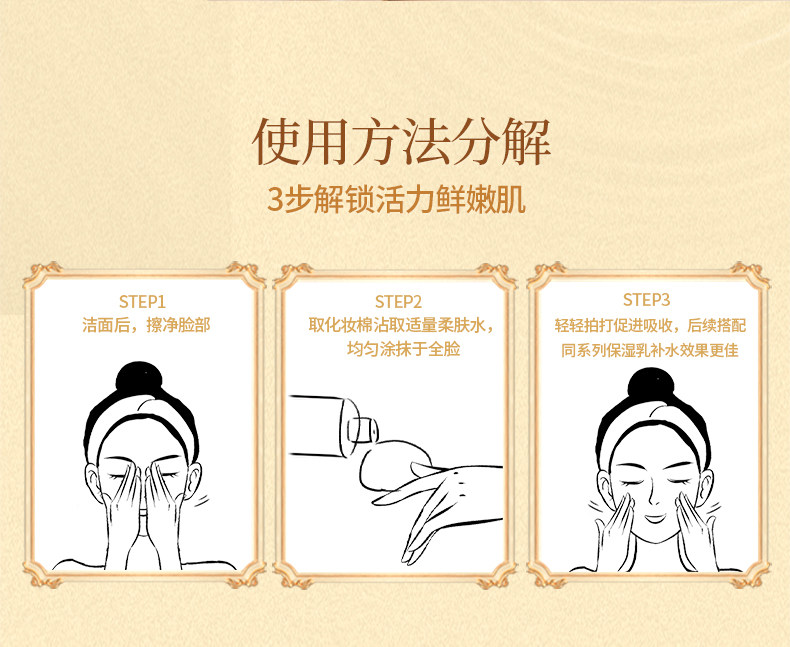 使用方法分解
3步解锁活力鲜嫩肌

STEP1
洁面后，擦净脸部

STEP2
取化妆棉沾取适量柔肤水，均匀涂抹于全脸

STEP3
轻轻拍打促进吸收，后续搭配同系列保湿乳补水效果更佳