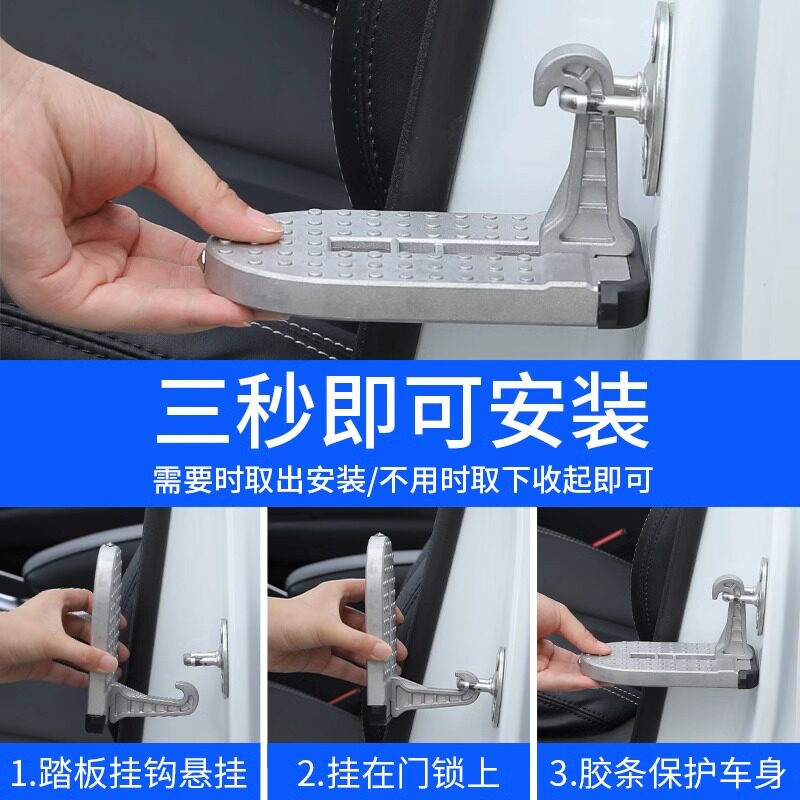 三秒即可安装

需要时取出安装/不用时取下收起即可

1.踏板挂钩悬挂

2.挂在门锁上

3.胶条保护车身