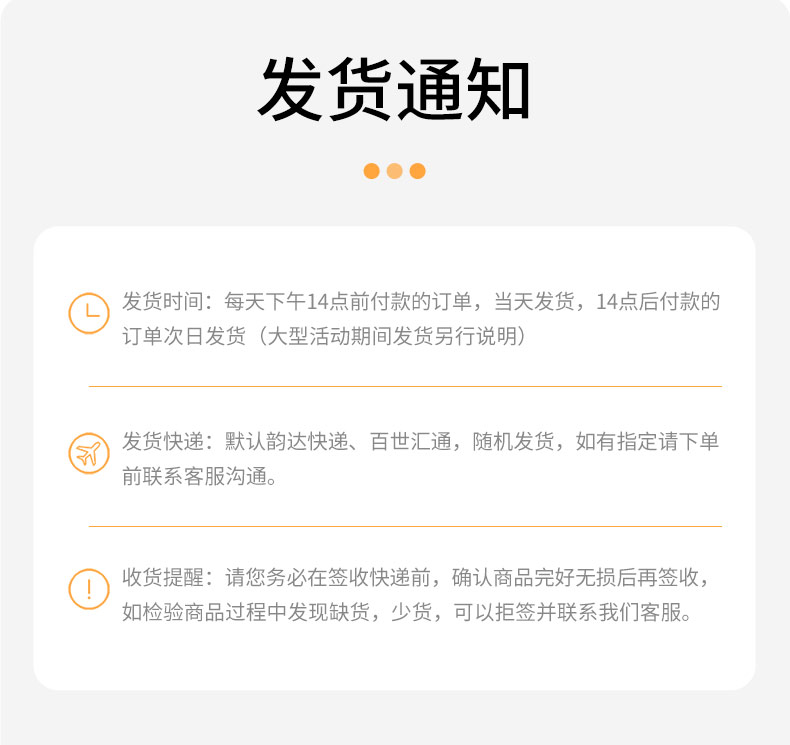 发货通知

发货时间：每天下午14点前付款的订单，当天发货，14点后付款的订单次日发货（大型活动期间发货另行说明）

发货快递：默认韵达快递、百世汇通，随机发货，如有指定请下单前联系客服沟通。

收货提醒：请您务必在签收快递前，确认商品完好无损后再签收，如检验商品过程中发现缺货，少货，可以拒签并联系我们客服。