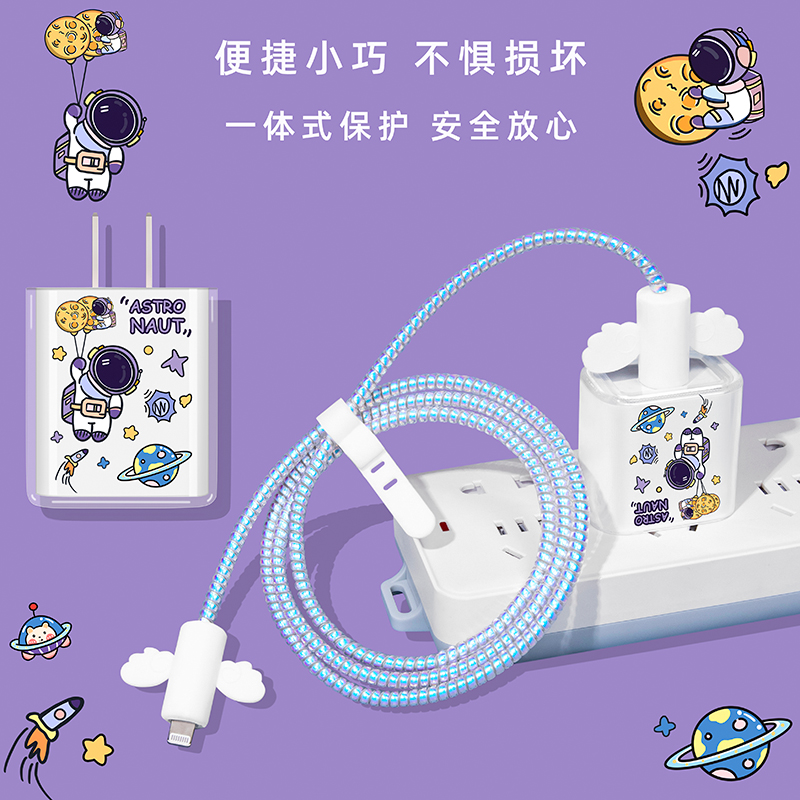 便捷小巧 不惧损坏
一体式保护 安全放心

"ASTRO NAUT"

"ASTRO NAUT"