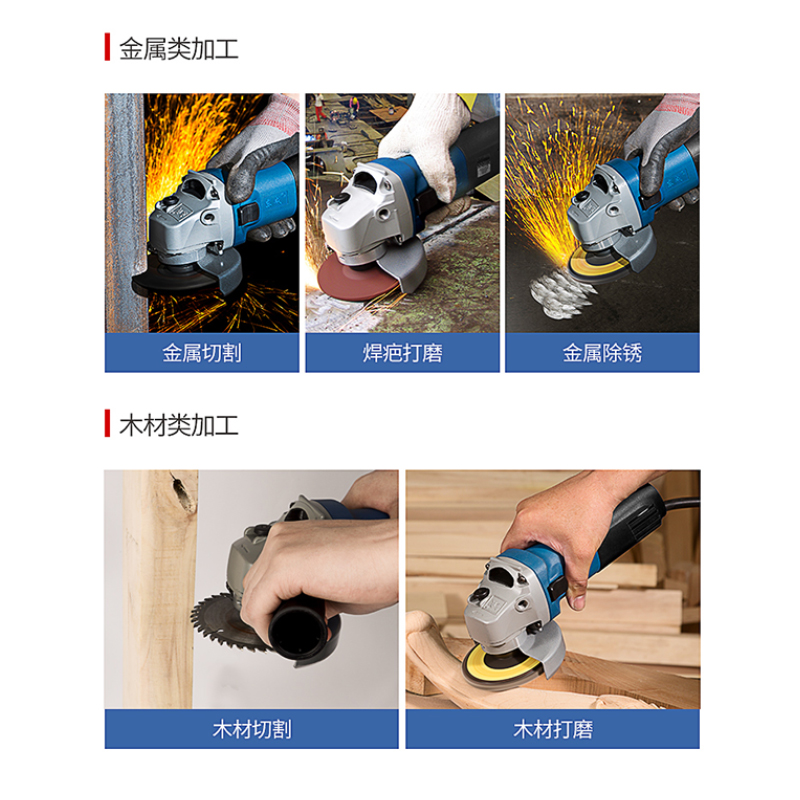 金属类加工

金属切割

焊疤打磨

金属除锈

木材类加工

木材切割

木材打磨