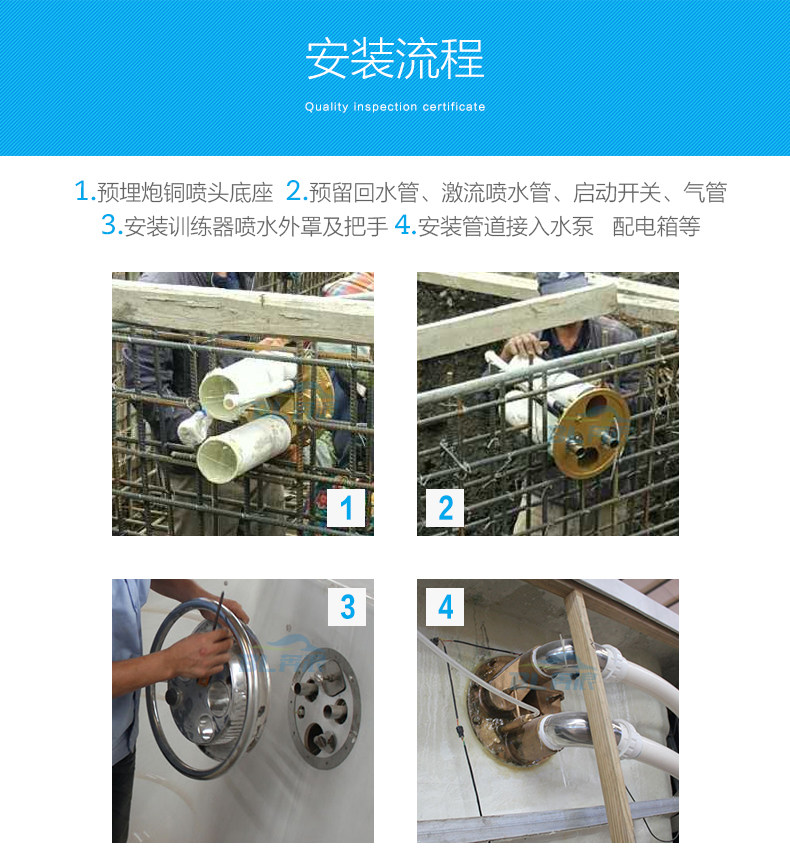 安装流程

Quality inspection certificate

1.预埋炮铜喷头底座 2.预留回水管、激流喷水管、启动开关、气管
3.安装训练器喷水外罩及把手 4.安装管道接入水泵 配电箱等

1

2

3

4