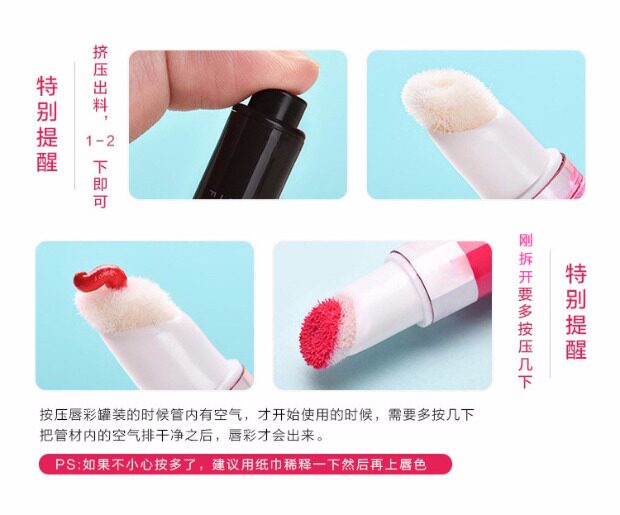 特别提醒

挤压出料，1-2下即可

刚拆开要多按压几下

特别提醒

按压唇彩罐装的时候管内有空气，才开始使用的时候，需要多按几下把管材内的空气排干净之后，唇彩才会出来。

PS:如果不小心按多了，建议用纸巾稀释一下然后再上唇色