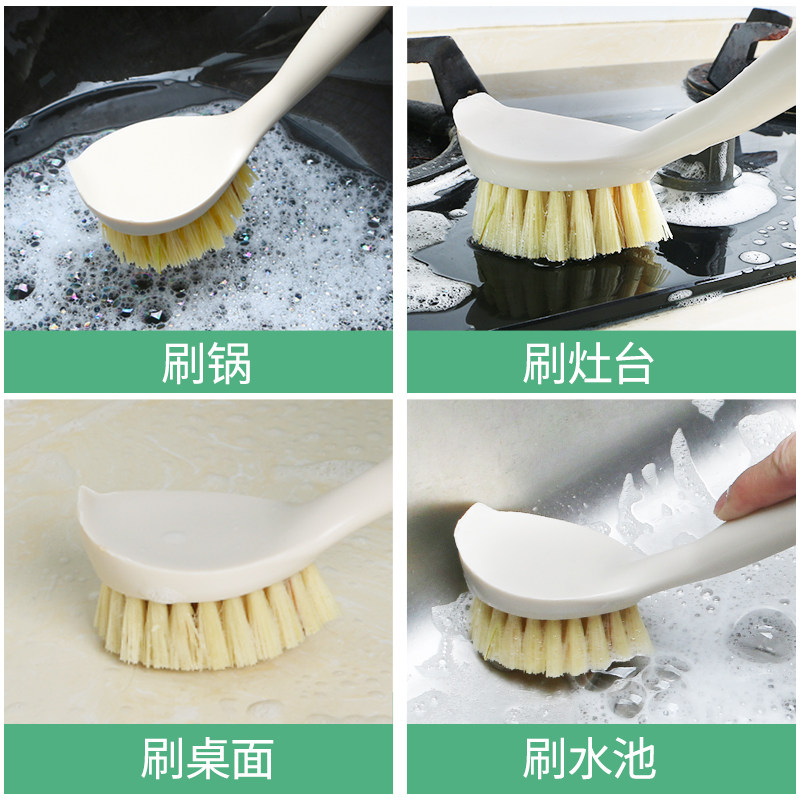 刷锅

刷灶台

刷桌面

刷水池