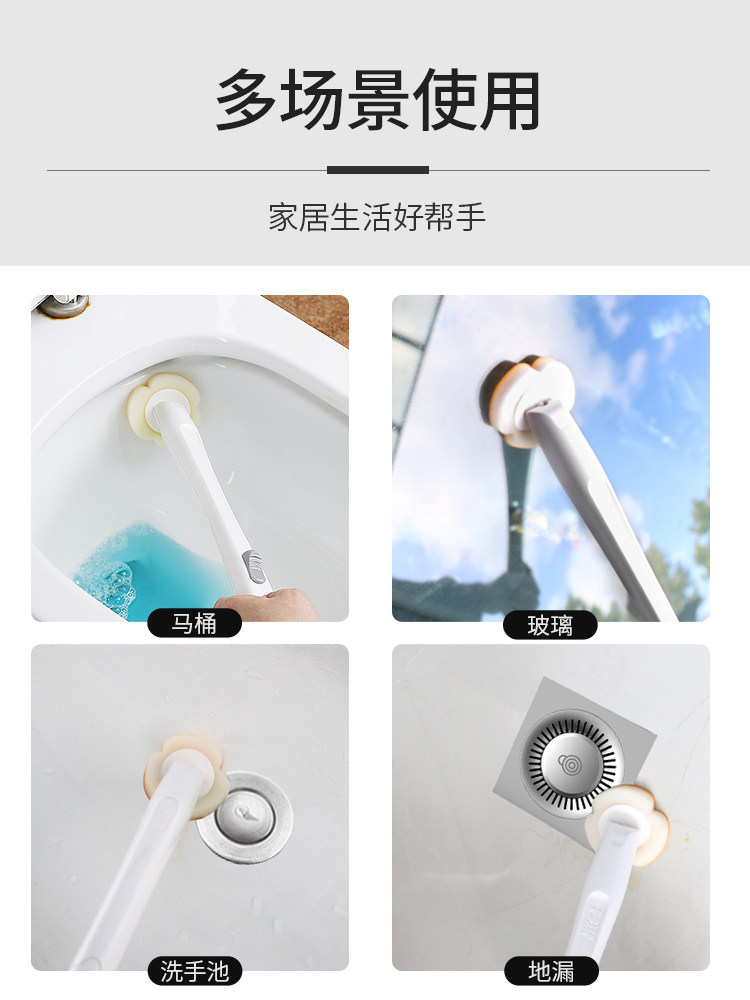 多场景使用

家居生活好帮手

马桶

玻璃

洗手池

地漏