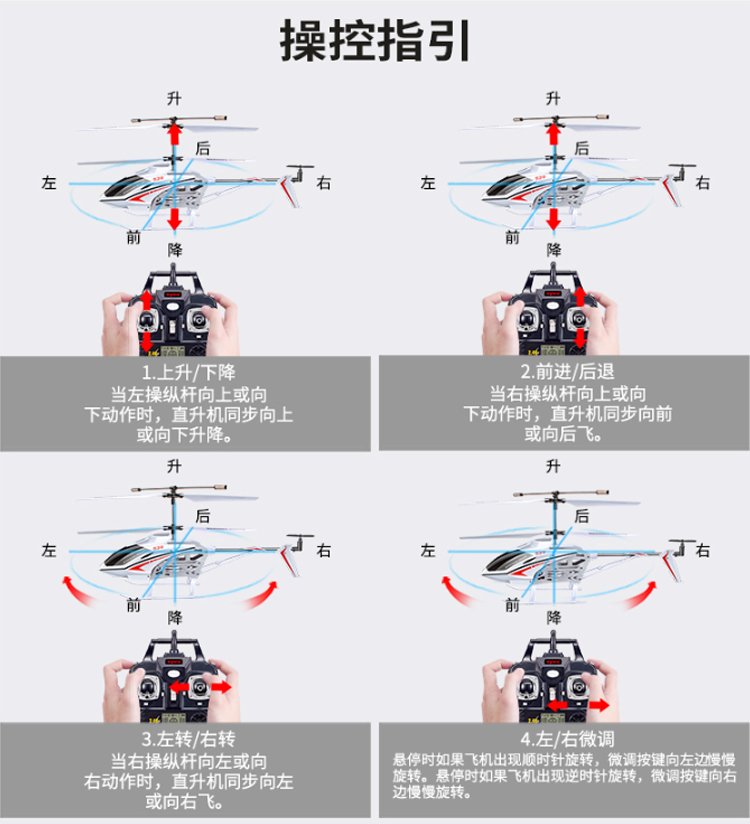 操控指引

升
后
左
右
前
降

1.上升/下降
当左操纵杆向上或向下动作时，直升机同步向上或向下升降。

升
后
左
右
前
降

2.前进/后退
当右操纵杆向上或向下动作时，直升机同步向前或向后飞。

升
后
左
右
前
降

3.左转/右转
当右操纵杆向左或向右动作时，直升机同步向左或向右飞。

升
后
左
右
前
降

4.左/右微调
悬停时如果飞机出现顺时针旋转，微调按键向左边慢慢旋转。悬停时如果飞机出现逆时针旋转，微调按键向右边慢慢旋转。