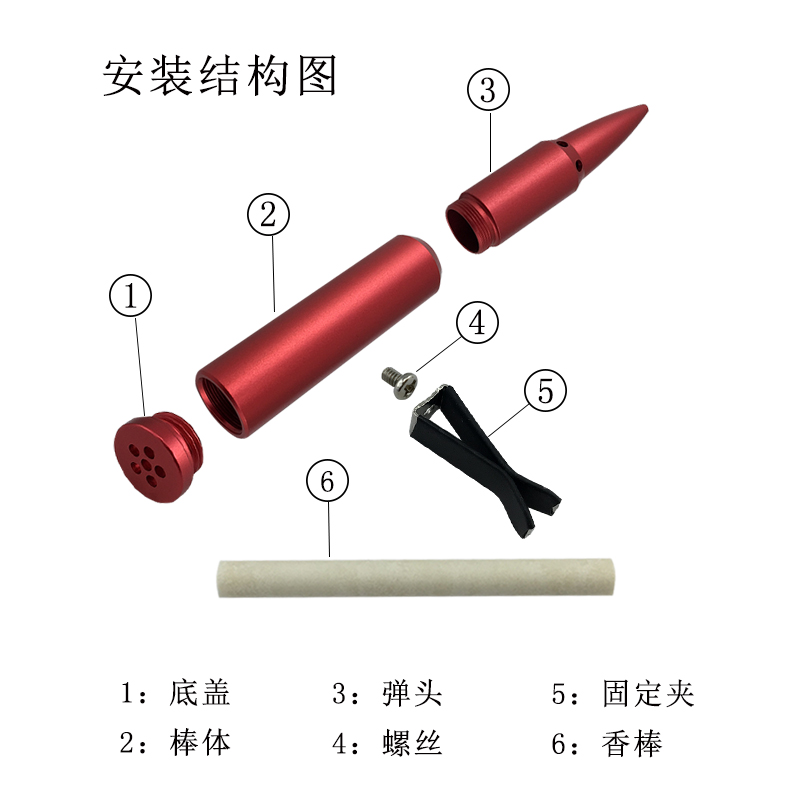 安装结构图

③

②

①

④

⑤

⑥

1：底盖
2：棒体

3：弹头
4：螺丝

5：固定夹
6：香棒