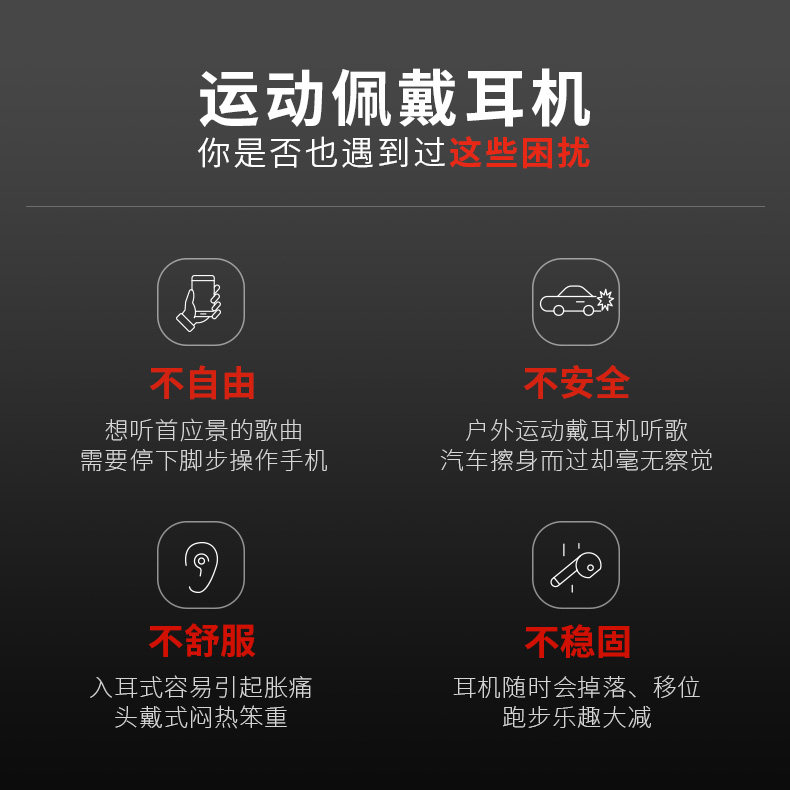 运动佩戴耳机
你是否也遇到过这些困扰

不自由
想听首应景的歌曲
需要停下脚步操作手机

不安全
户外运动戴耳机听歌
汽车擦身而过却毫无察觉

不舒服
入耳式容易引起胀痛
头戴式闷热笨重

不稳固
耳机随时会掉落、移位
跑步乐趣大减