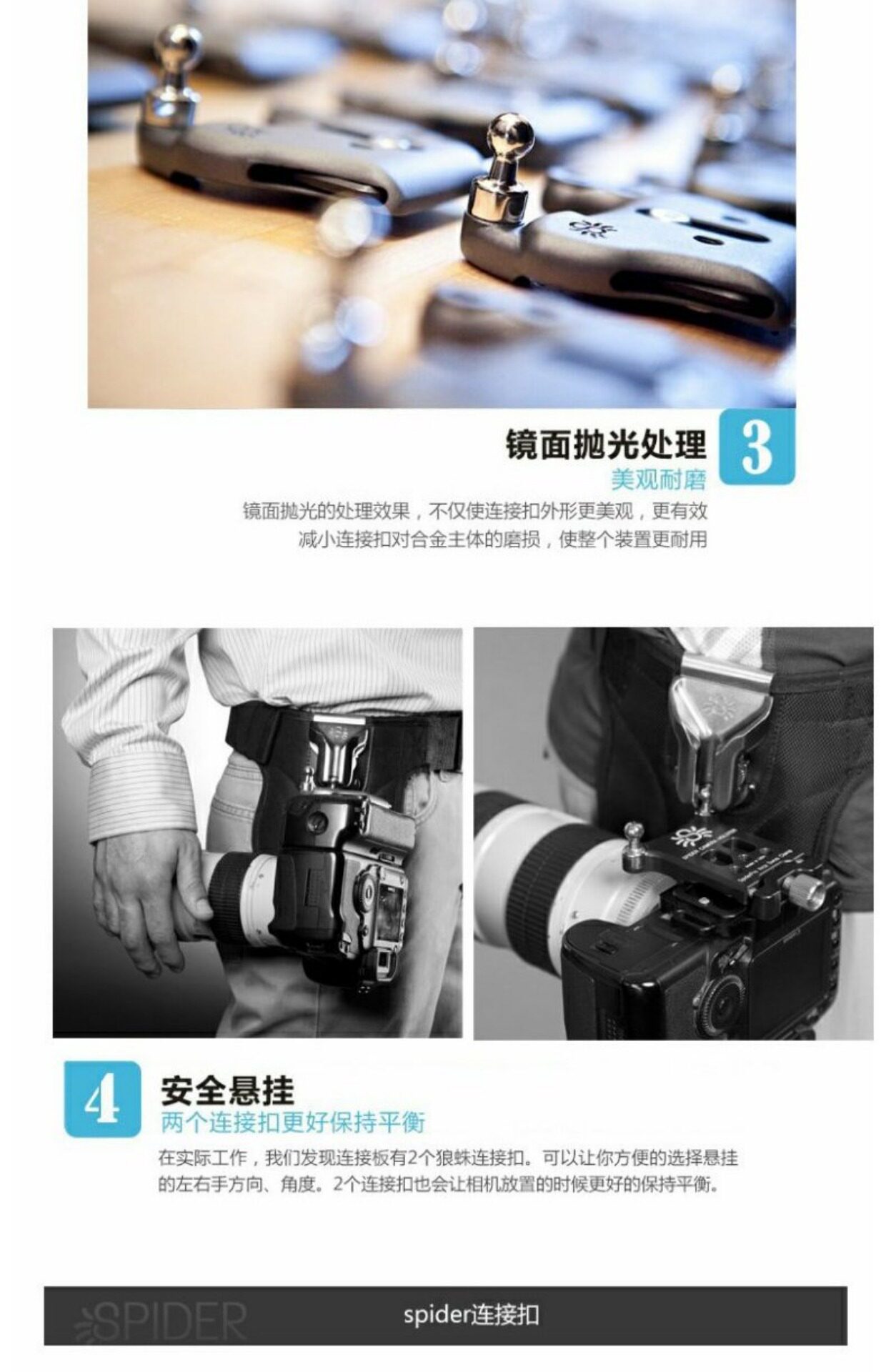 镜面抛光处理
3
美观耐磨
镜面抛光的处理效果，不仅使连接扣外形更美观，更有效减小连接扣对合金主体的磨损，使整个装置更耐用

4
安全悬挂
两个连接扣更好保持平衡
在实际工作，我们发现连接板有2个狼蛛连接扣。可以让你方便的选择悬挂的左右手方向、角度。2个连接扣也会让相机放置的时候更好的保持平衡。

SPIDER
spider连接扣