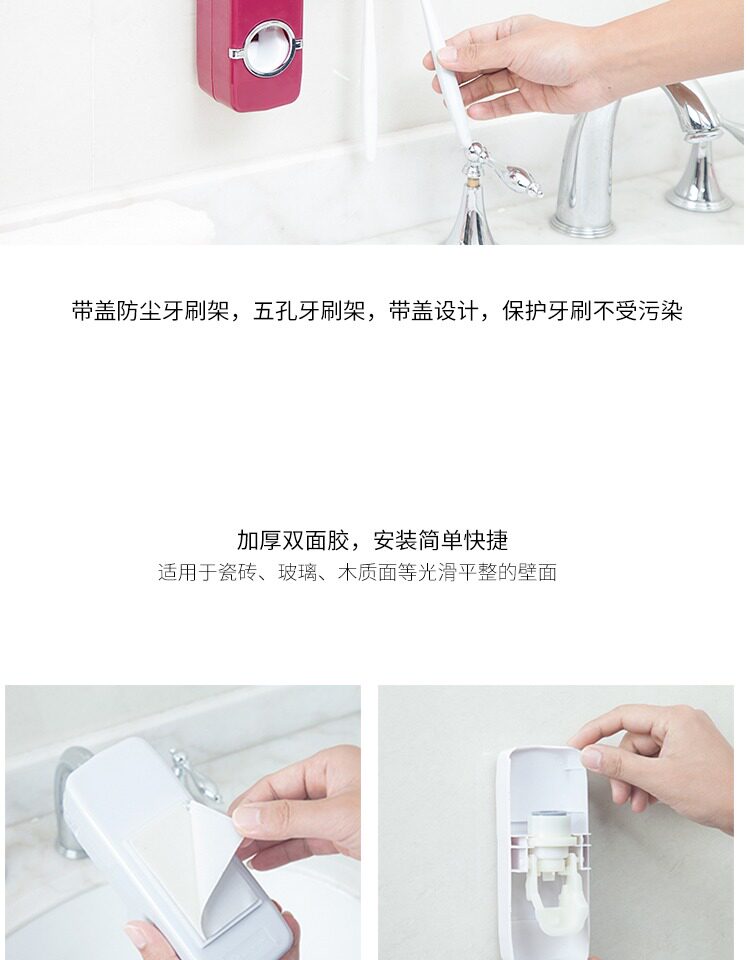 带盖防尘牙刷架，五孔牙刷架，带盖设计，保护牙刷不受污染

加厚双面胶，安装简单快捷
适用于瓷砖、玻璃、木质面等光滑平整的壁面