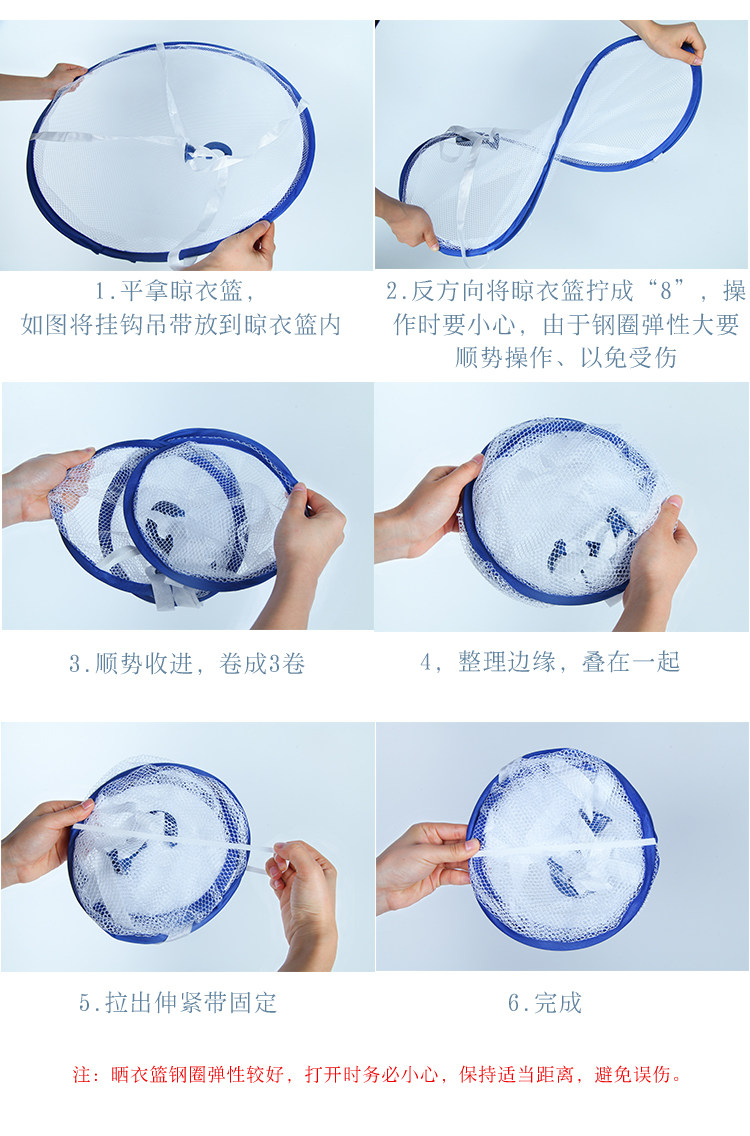 1.平拿晾衣篮，
如图将挂钩吊带放到晾衣篮内

2.反方向将晾衣篮拧成“8”，操作时要小心，由于钢圈弹性大要顺势操作、以免受伤

3.顺势收进，卷成3卷

4，整理边缘，叠在一起

5.拉出伸紧带固定

6.完成

注：晒衣篮钢圈弹性较好，打开时务必小心，保持适当距离，避免误伤。