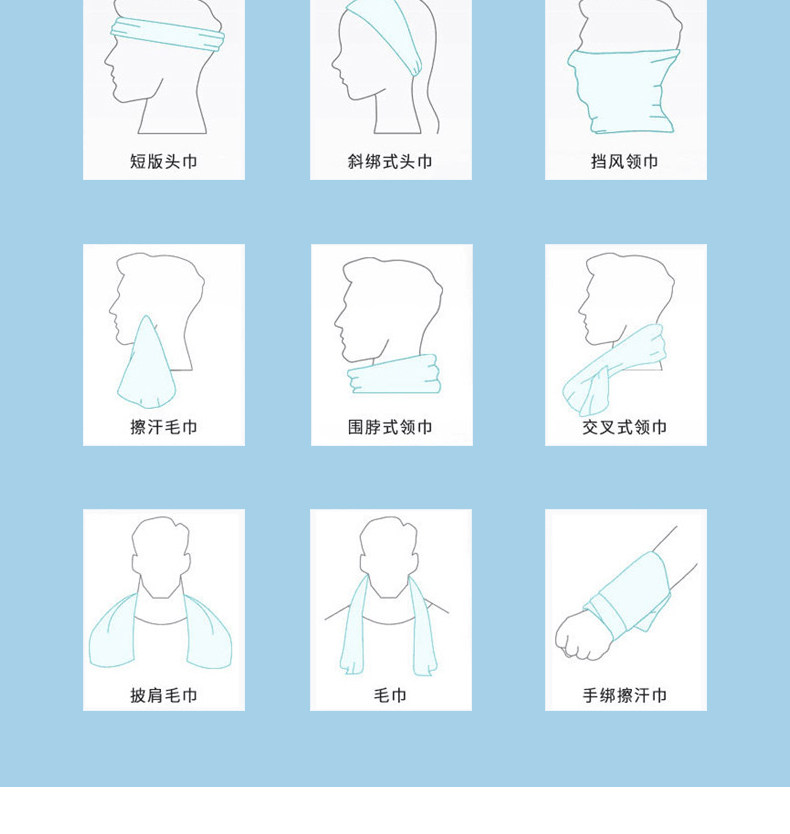 短版头巾

斜绑式头巾

挡风领巾

擦汗毛巾

围脖式领巾

交叉式领巾

披肩毛巾

毛巾

手绑擦汗巾